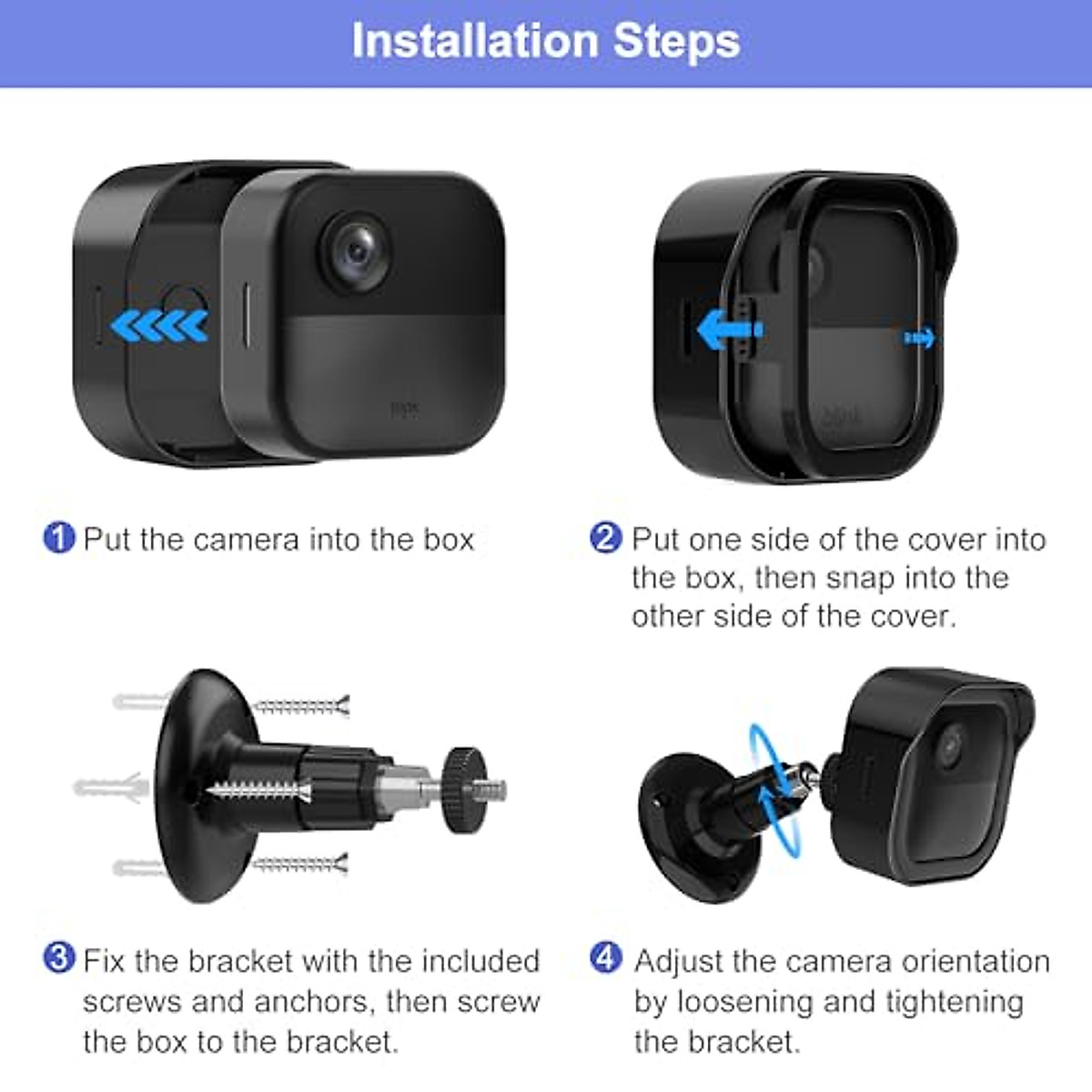 Installation Steps

blink

blink

1 Put the camera into the box

2 Put one side of the cover into the box, then snap into the other side of the cover.

3 Fix the bracket with the included screws and anchors, then screw the box to the bracket.

4 Adjust the camera orientation by loosening and tightening the bracket.