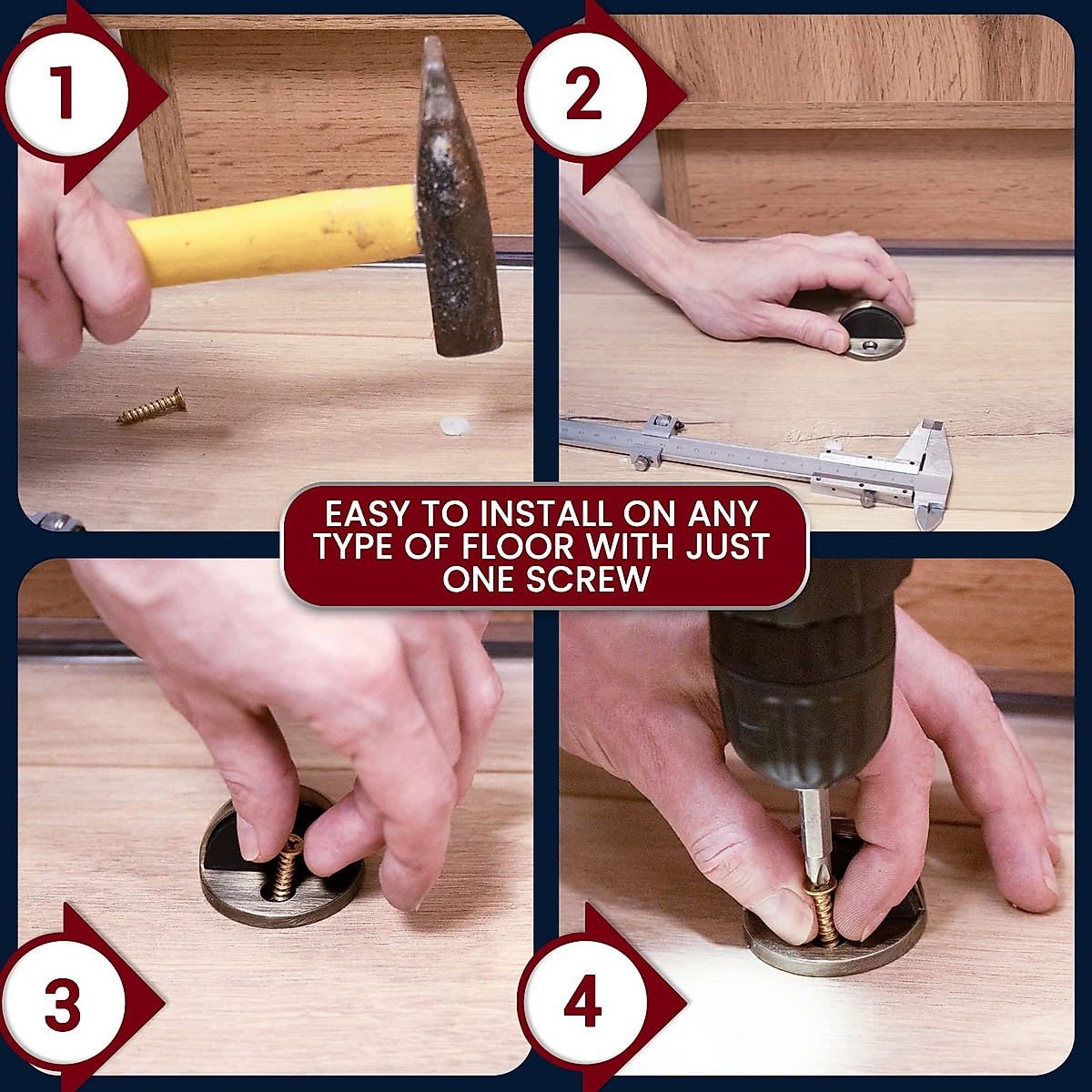 1

2

EASY TO INSTALL ON ANY TYPE OF FLOOR WITH JUST ONE SCREW

3

4