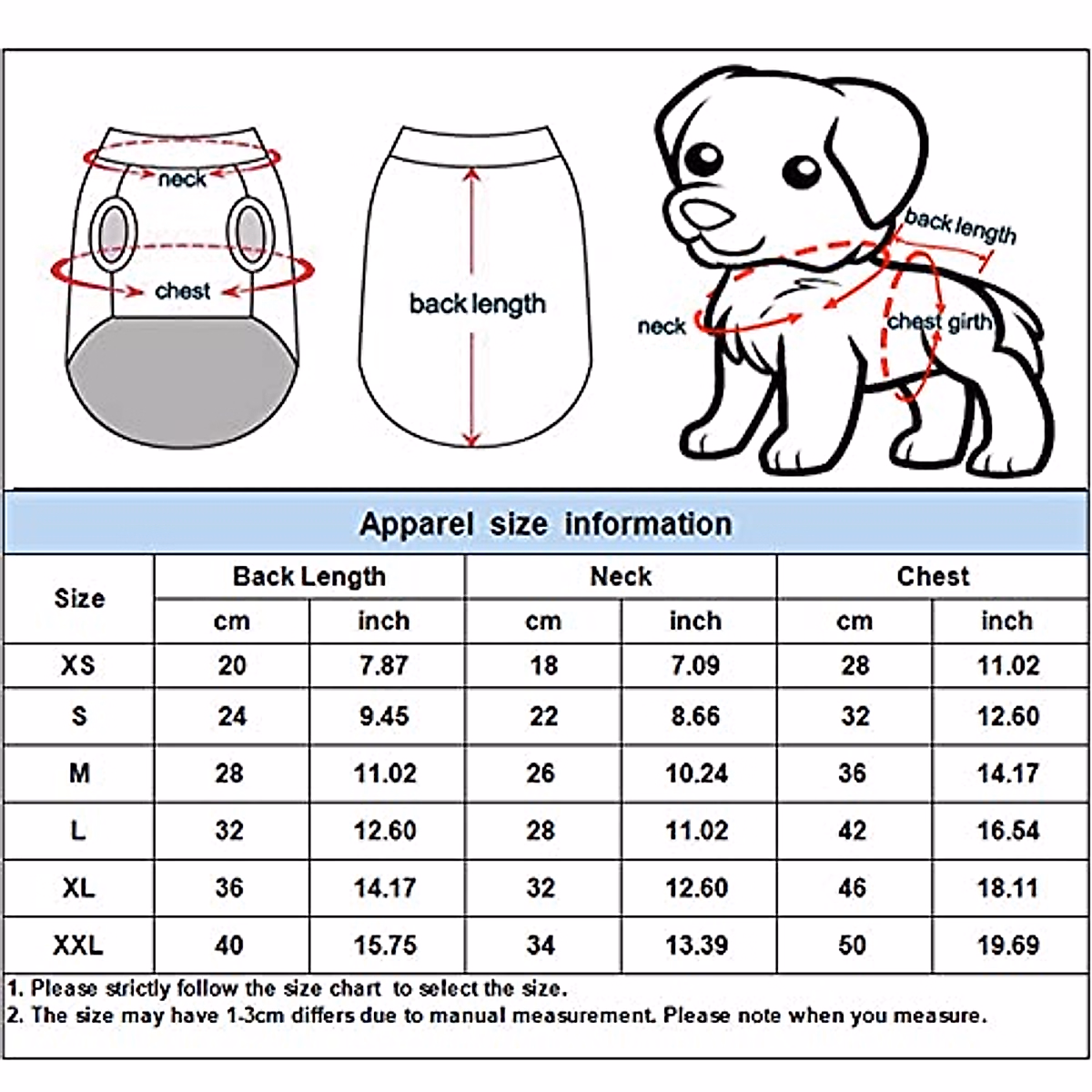 neck

chest

back length

back length

neck

chest girth

Apparel size information

| Size | Back Length cm | Back Length inch | Neck cm | Neck inch | Chest cm | Chest inch |
|---|---|---|---|---|---|---|
| XS | 20 | 7.87 | 18 | 7.09 | 28 | 11.02 |
| S | 24 | 9.45 | 22 | 8.66 | 32 | 12.60 |
| M | 28 | 11.02 | 26 | 10.24 | 36 | 14.17 |
| L | 32 | 12.60 | 28 | 11.02 | 42 | 16.54 |
| XL | 36 | 14.17 | 32 | 12.60 | 46 | 18.11 |
| XXL | 40 | 15.75 | 34 | 13.39 | 50 | 19.69 |

1. Please strictly follow the size chart to select the size.
2. The size may have 1-3cm differs due to manual measurement. Please note when you measure.