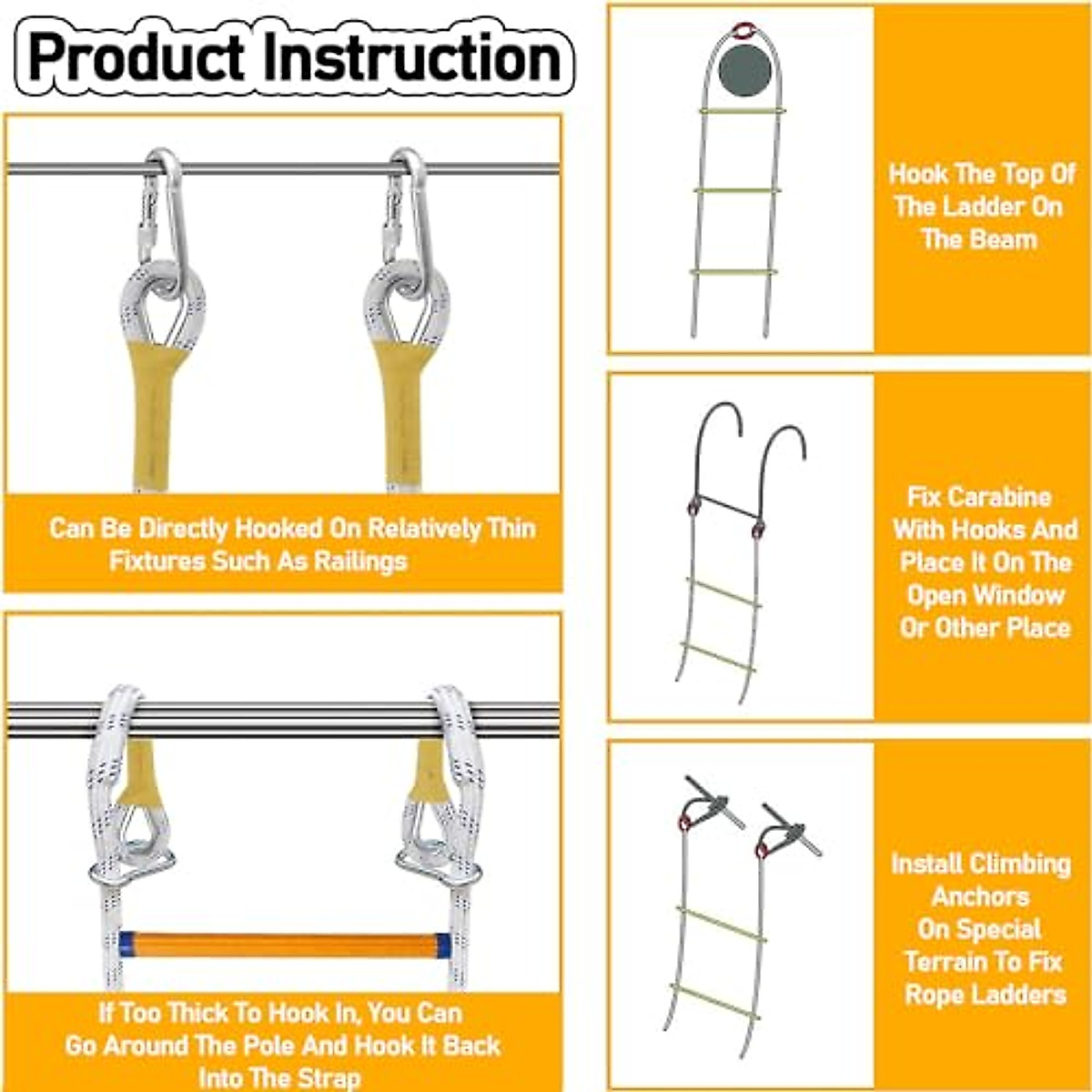 Product Instruction

Can Be Directly Hooked On Relatively Thin Fixtures Such As Railings

If Too Thick To Hook In, You Can Go Around The Pole And Hook It Back Into The Strap

Hook The Top Of The Ladder On The Beam

Fix Carabine With Hooks And Place It On The Open Window Or Other Place

Install Climbing Anchors On Special Terrain To Fix Rope Ladders