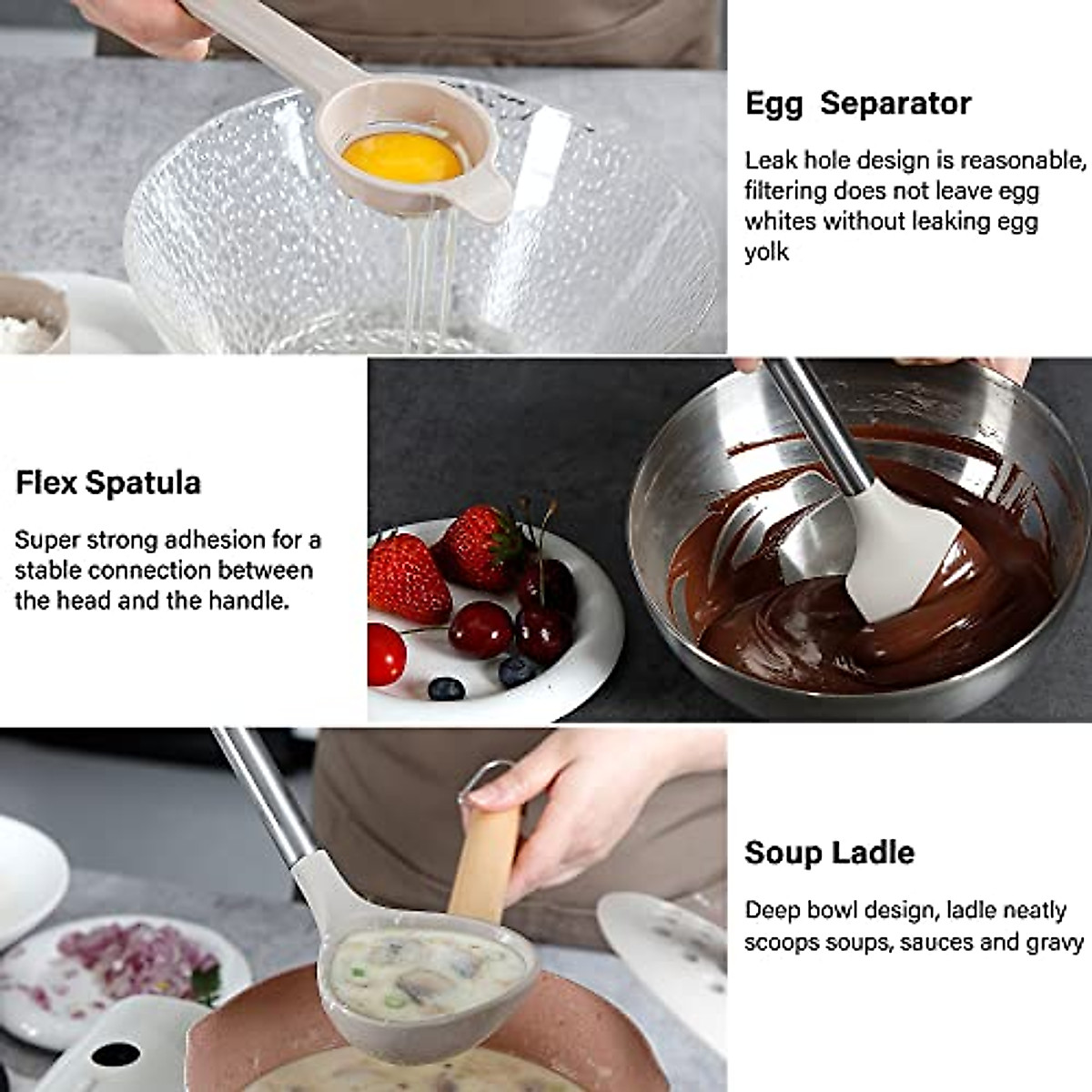 Egg Separator

Leak hole design is reasonable, filtering does not leave egg whites without leaking egg yolk

Flex Spatula

Super strong adhesion for a stable connection between the head and the handle.

Soup Ladle

Deep bowl design, ladle neatly scoops soups, sauces and gravy