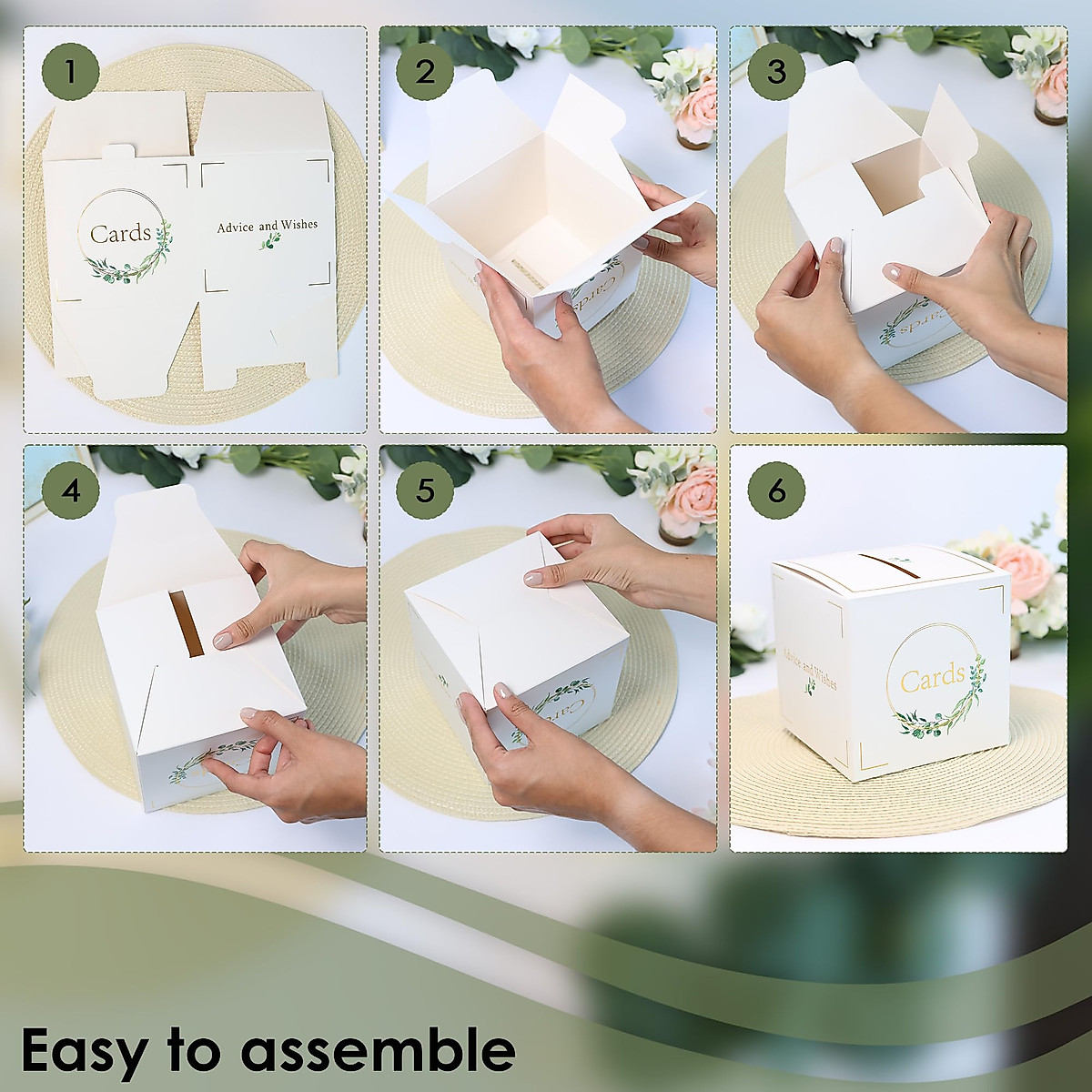 1

Cards

Advice and Wishes

2

Cards

3

Cards

4

5

Cards

6

Advice and Wishes

Cards

Easy to assemble