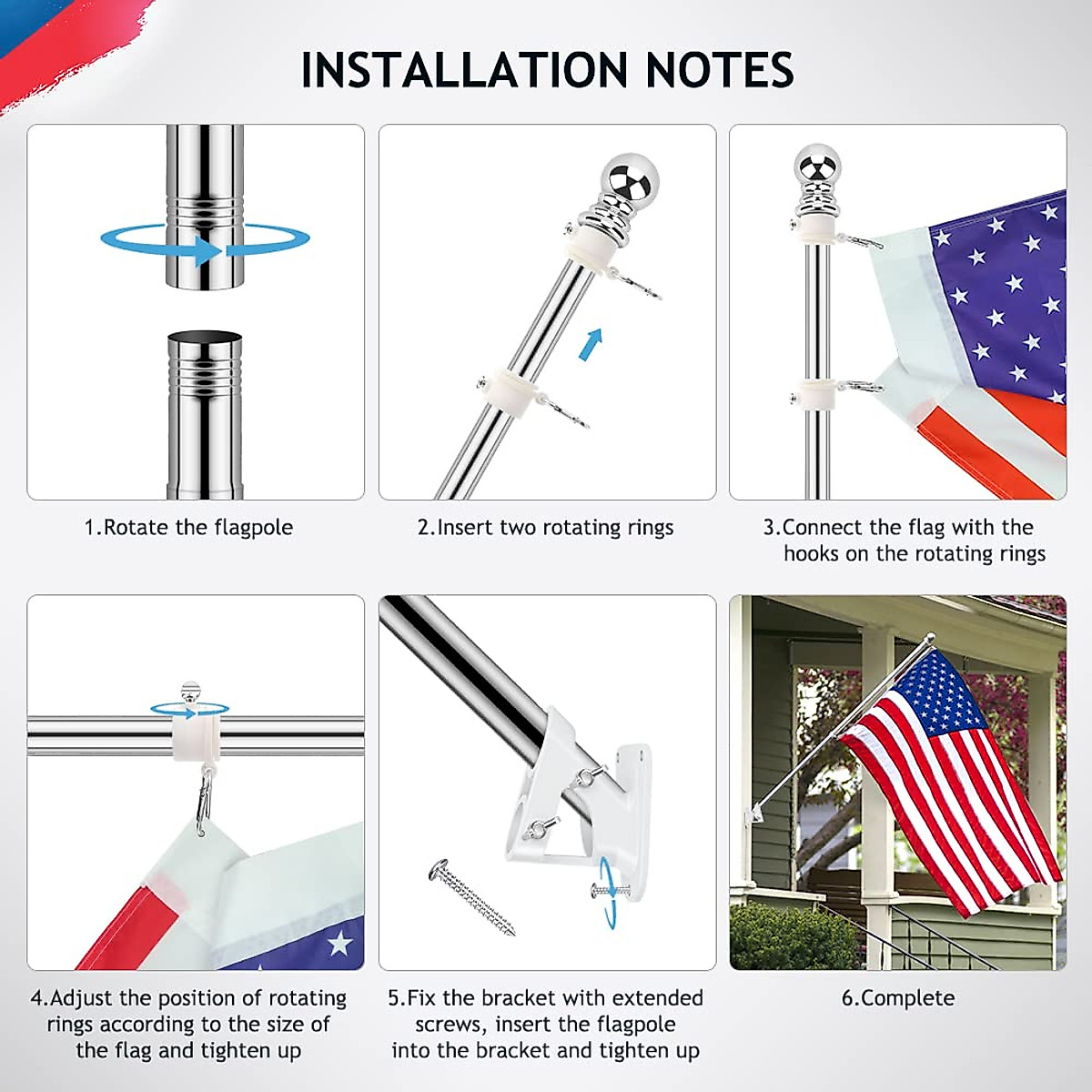 INSTALLATION NOTES

1.Rotate the flagpole

2.Insert two rotating rings

3.Connect the flag with the hooks on the rotating rings

4.Adjust the position of rotating rings according to the size of the flag and tighten up

5.Fix the bracket with extended screws, insert the flagpole into the bracket and tighten up

6.Complete