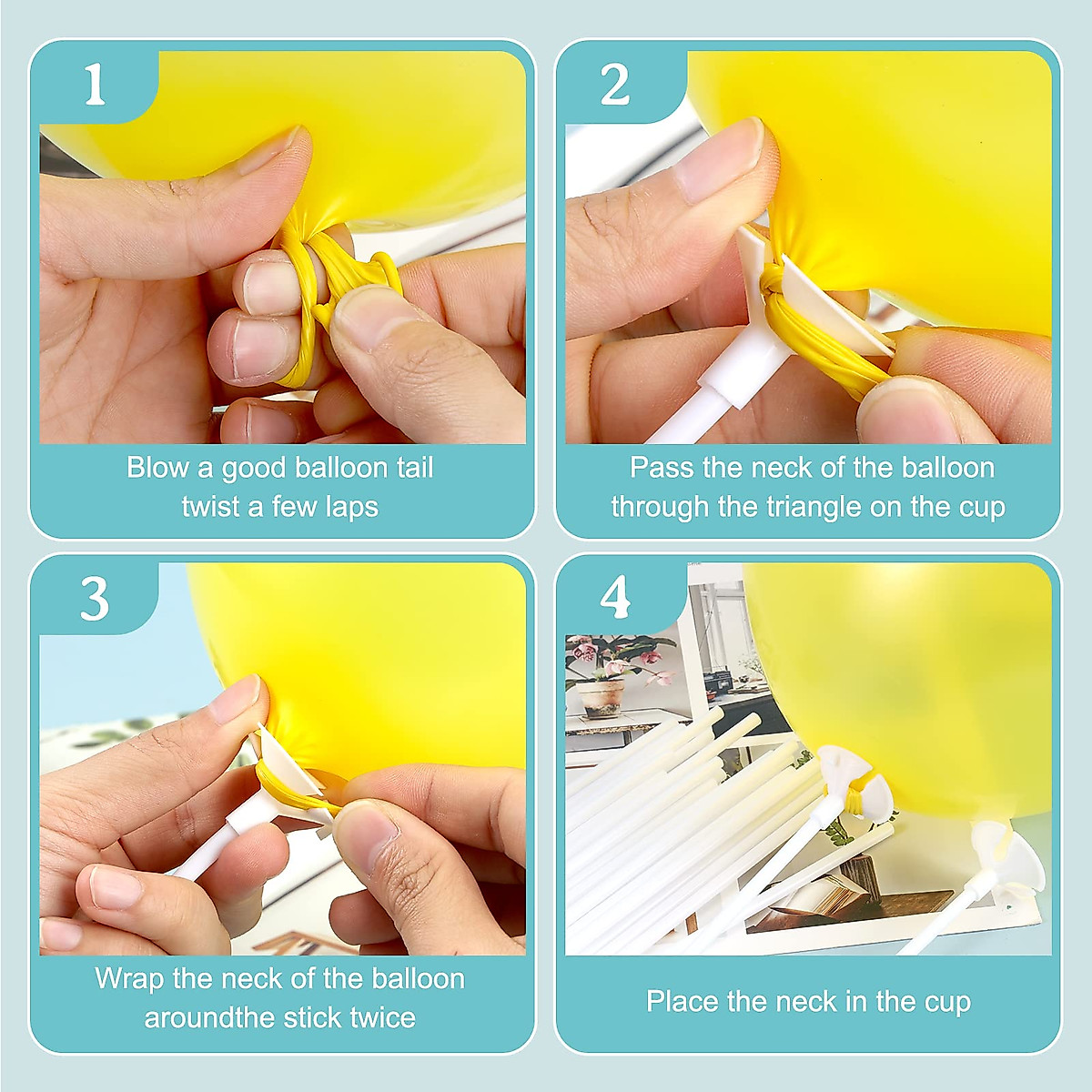 1

Blow a good balloon tail twist a few laps

2

Pass the neck of the balloon through the triangle on the cup

3

Wrap the neck of the balloon aroundthe stick twice

4

Place the neck in the cup