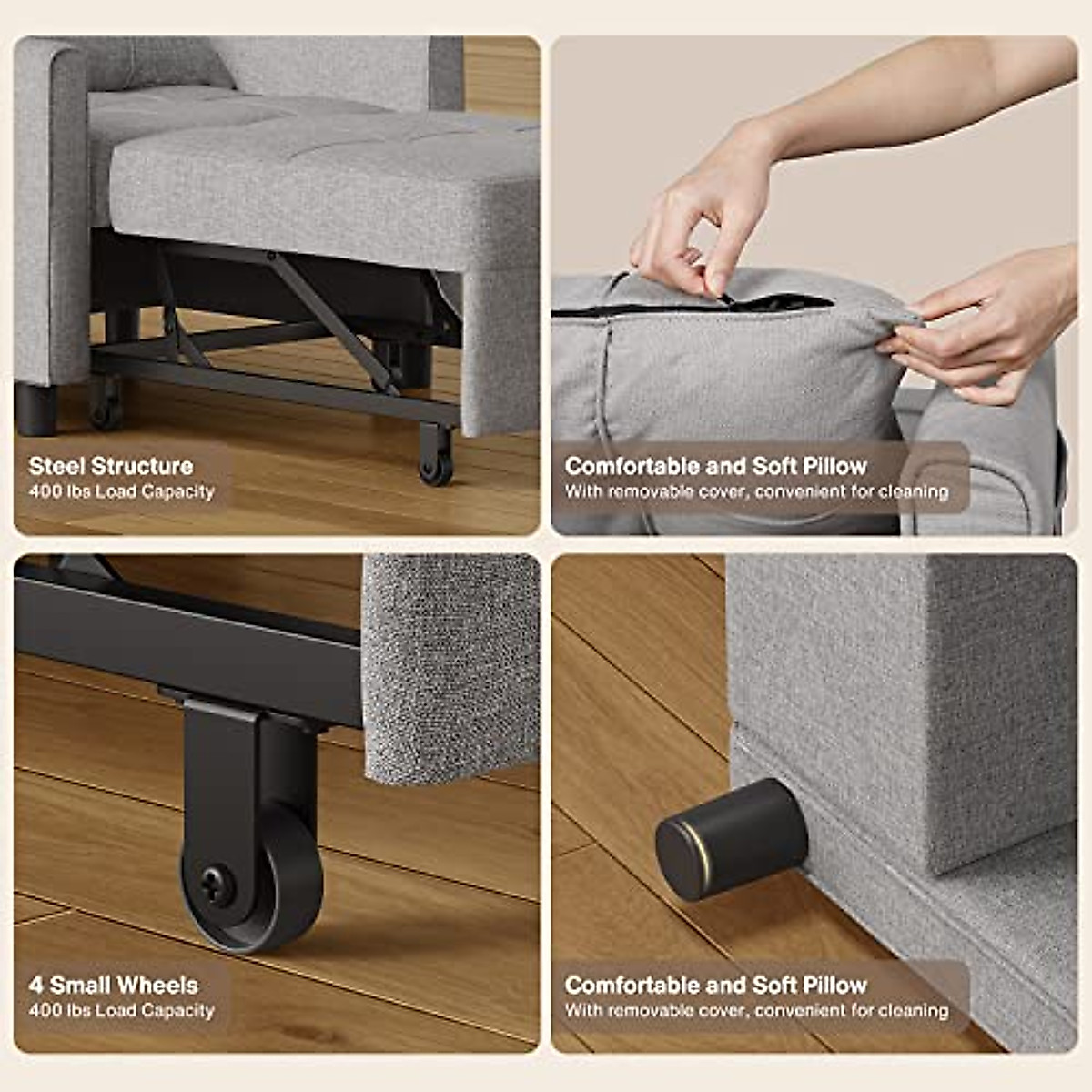 Steel Structure
400 lbs Load Capacity

Comfortable and Soft Pillow
With removable cover, convenient for cleaning

4 Small Wheels
400 lbs Load Capacity

Comfortable and Soft Pillow
With removable cover, convenient for cleaning