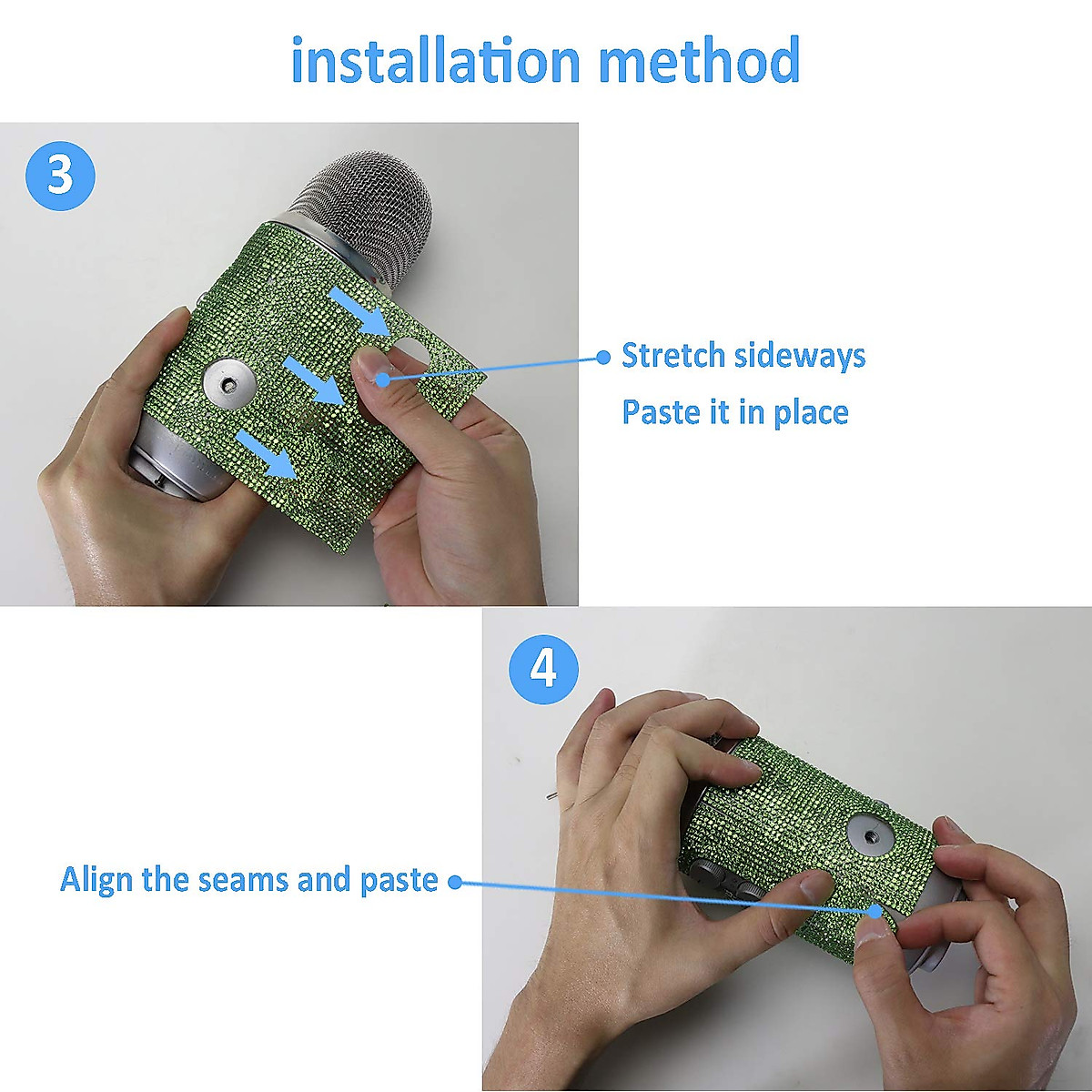 installation method

3

Stretch sideways
Paste it in place

4

Align the seams and paste