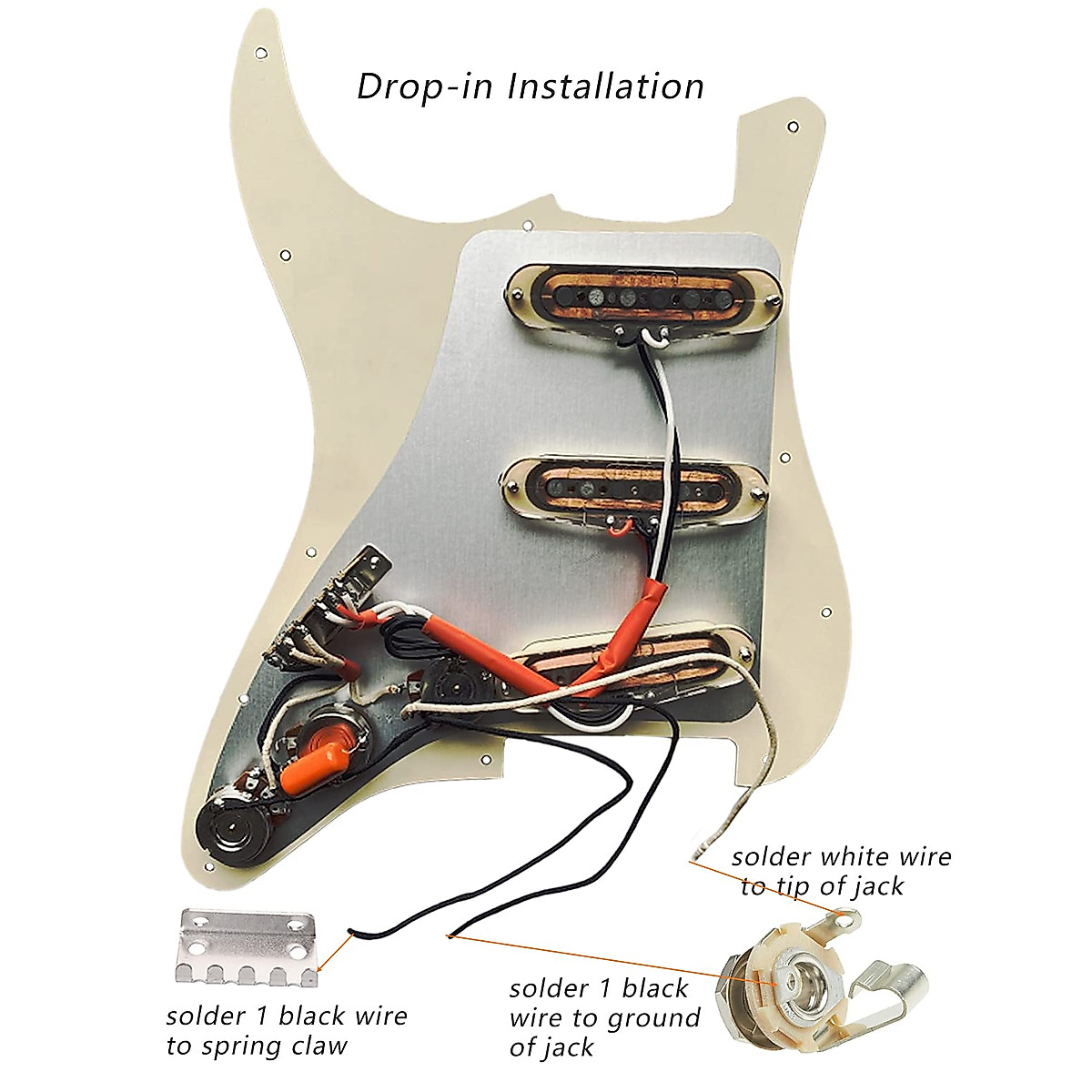 Drop-in Installation

solder white wire to tip of jack

solder 1 black wire to spring claw

solder 1 black wire to ground of jack