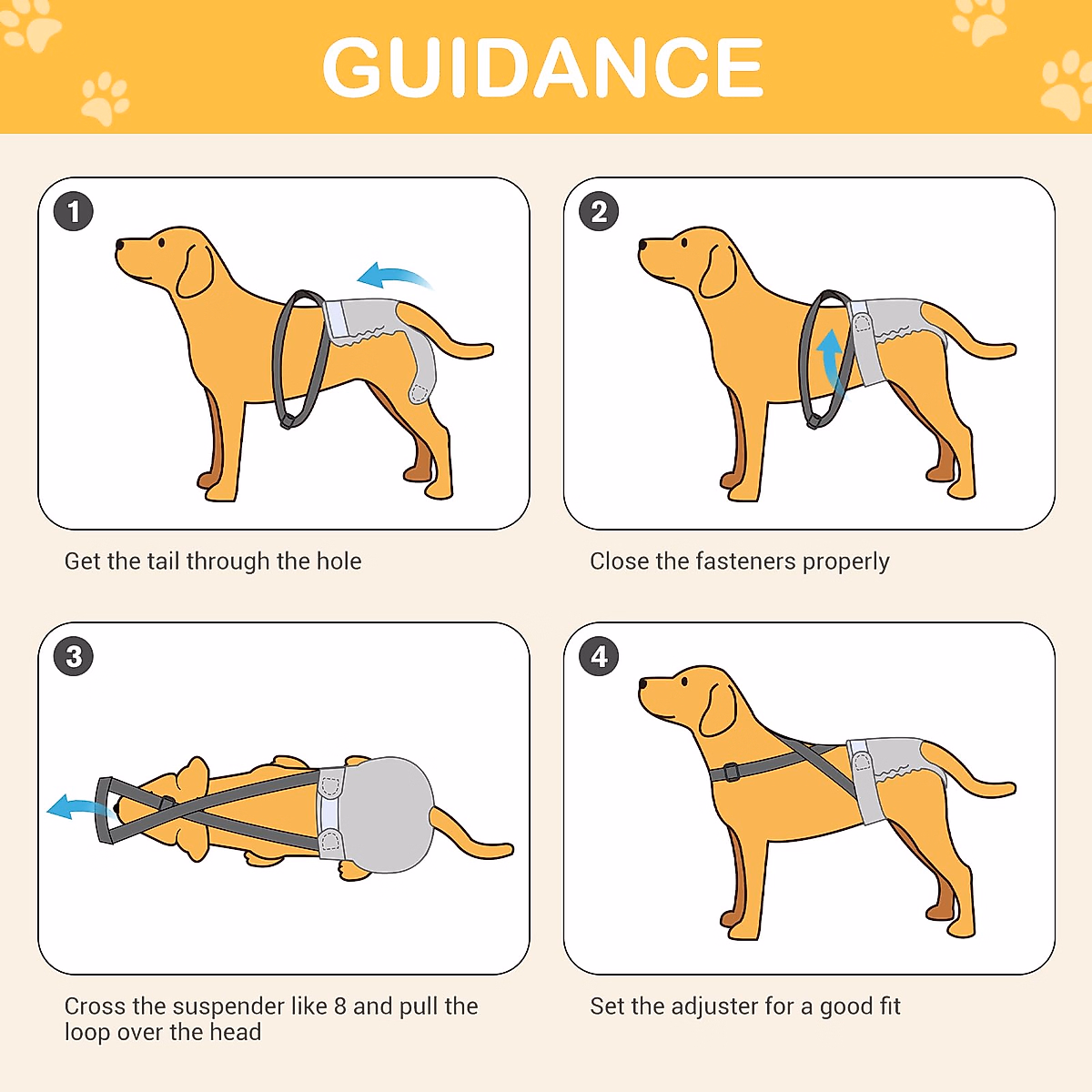 GUIDANCE

1

Get the tail through the hole

2

Close the fasteners properly

3

Cross the suspender like 8 and pull the loop over the head

4

Set the adjuster for a good fit