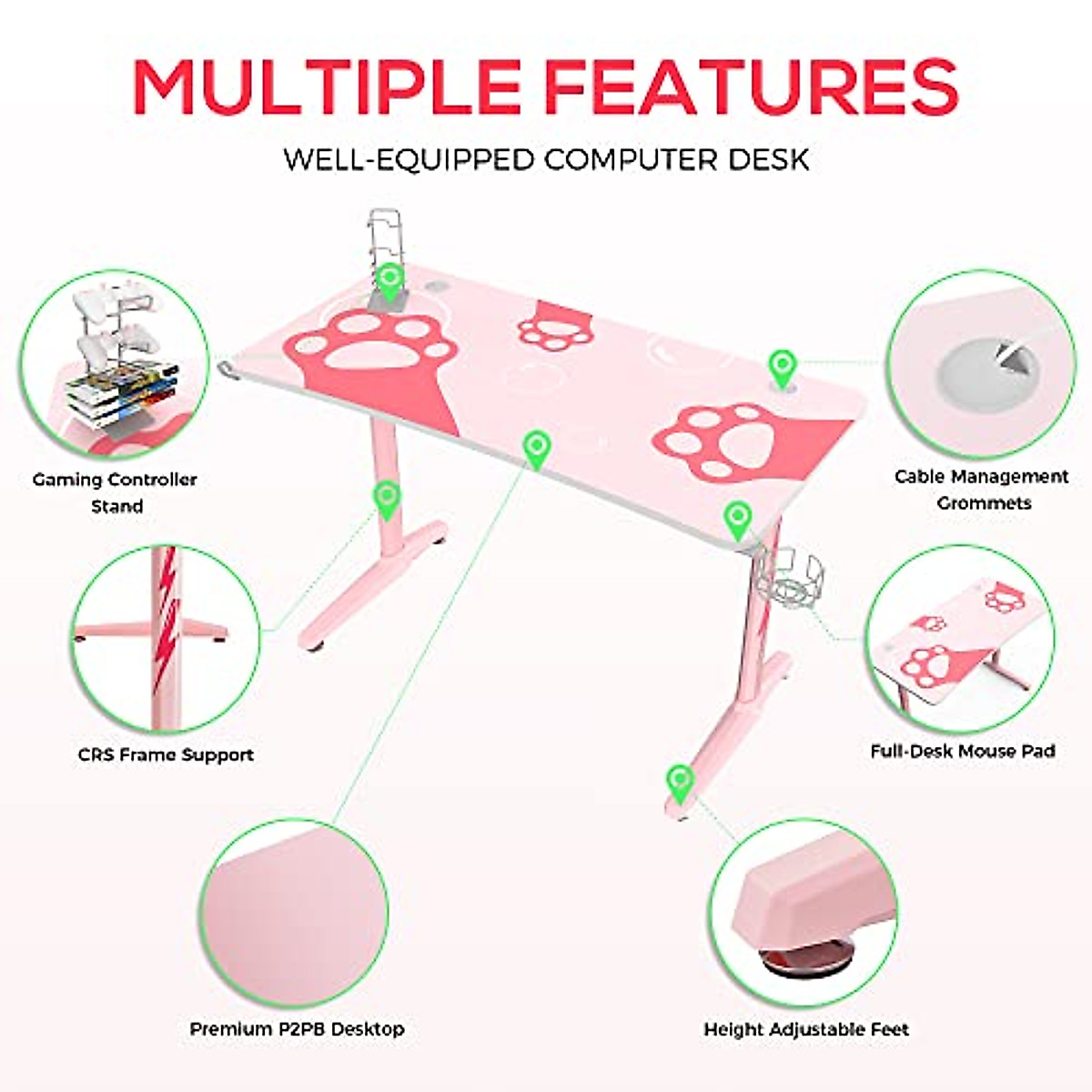 MULTIPLE FEATURES

WELL-EQUIPPED COMPUTER DESK

Gaming Controller Stand

Cable Management Grommets

CRS Frame Support

Full-Desk Mouse Pad

Premium P2PB Desktop

Height Adjustable Feet