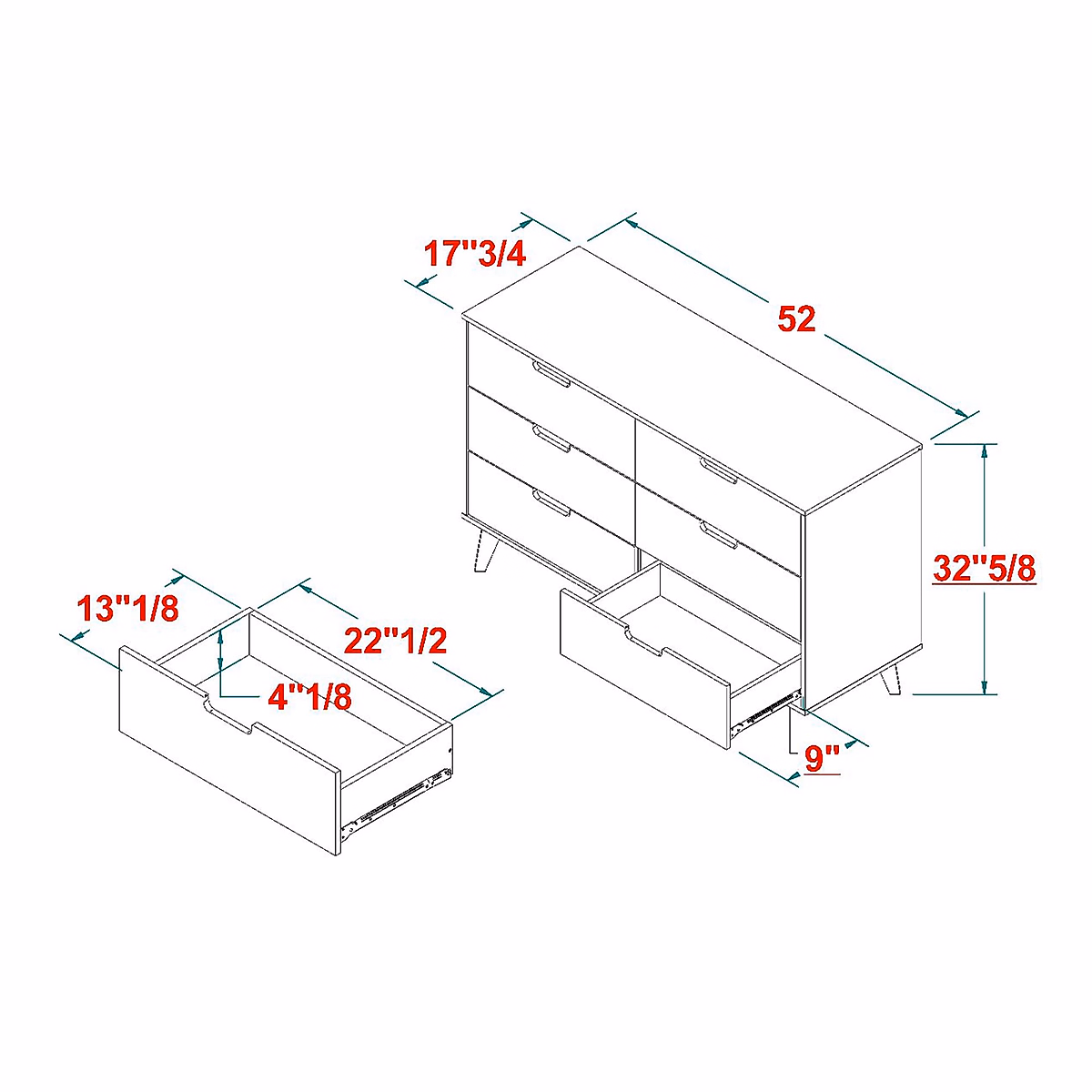 17"3/4
52
32"5/8
13"1/8
22"1/2
4"1/8
9"