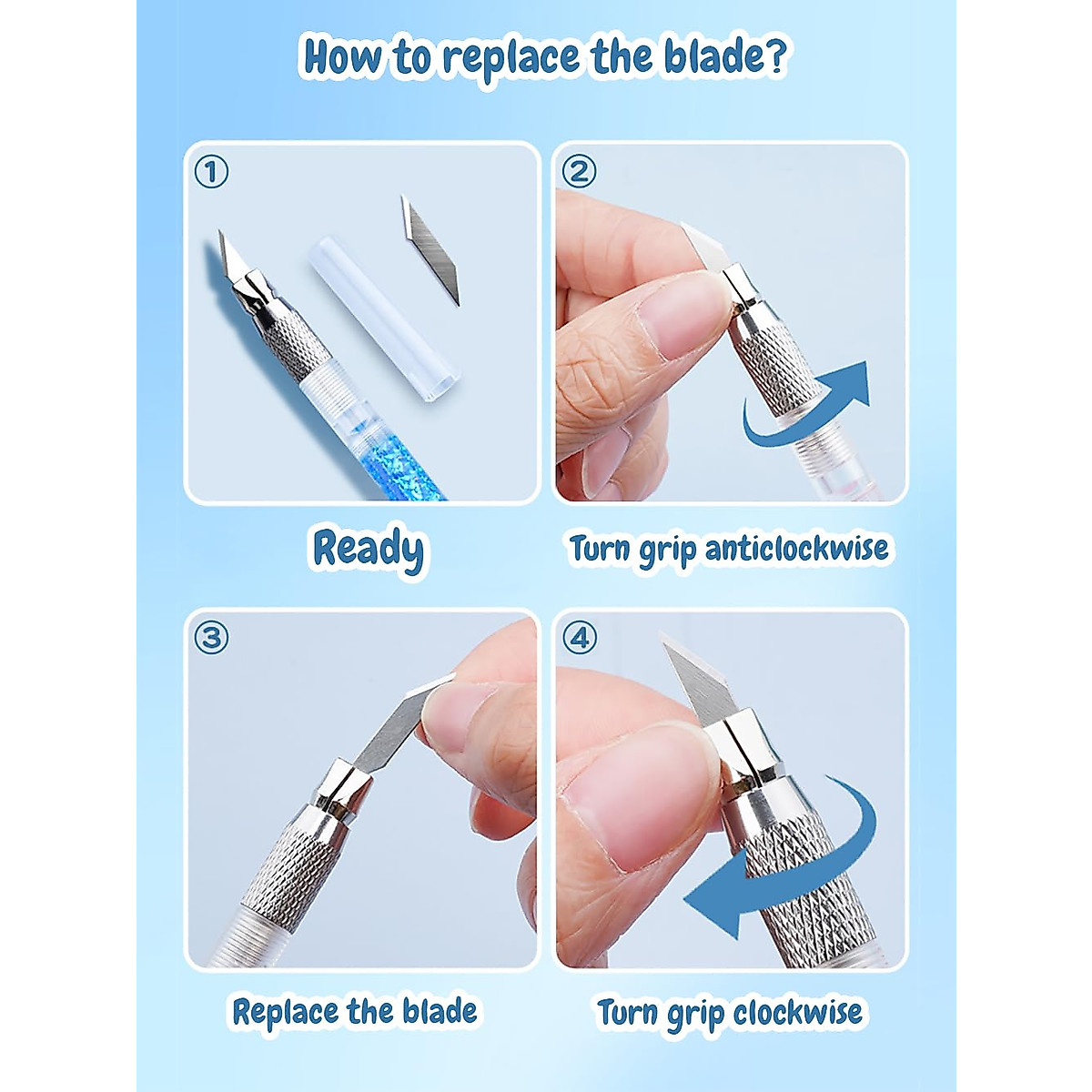 How to replace the blade?

①

Ready

②

Turn grip anticlockwise

③

Replace the blade

④

Turn grip clockwise