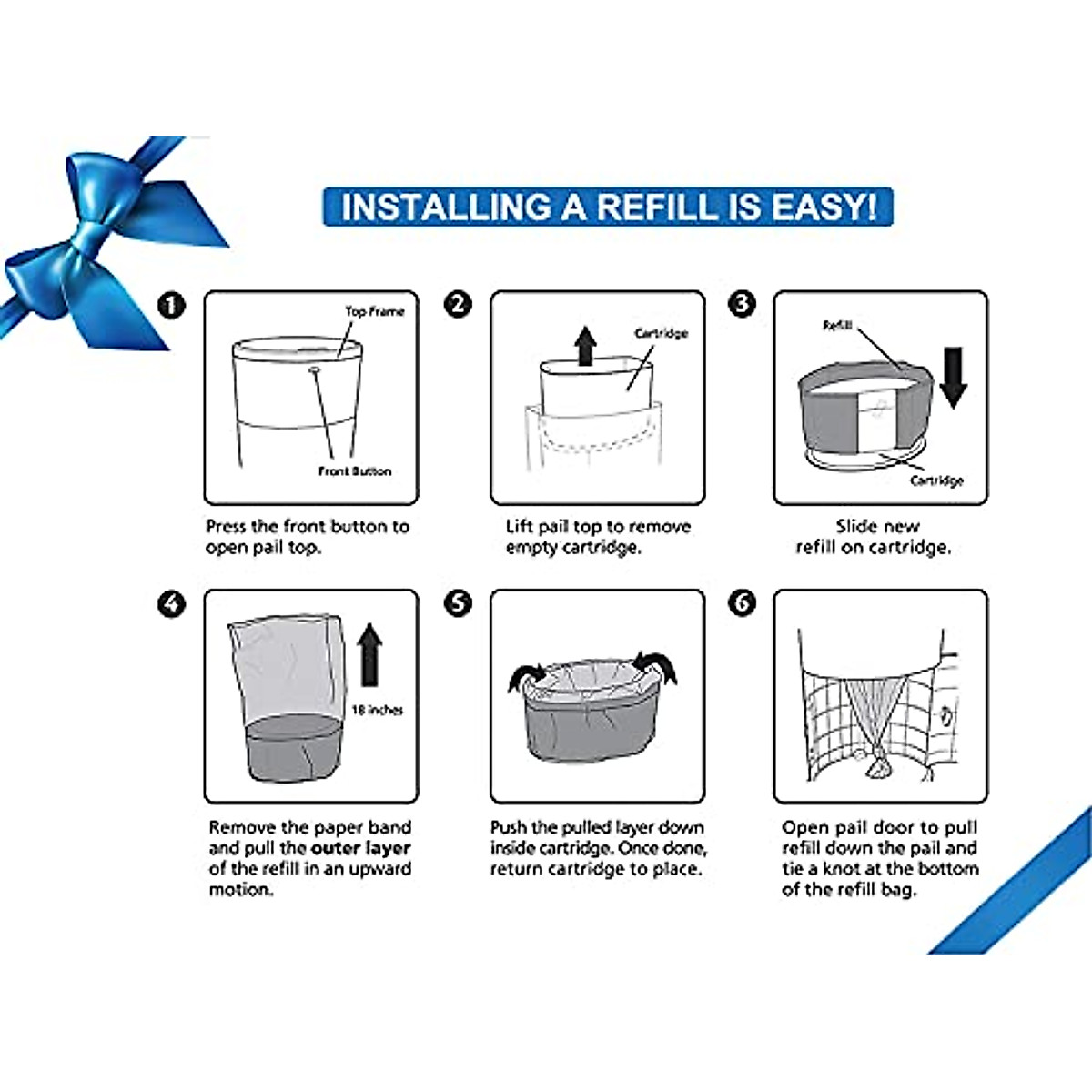 INSTALLING A REFILL IS EASY!

1

Top Frame

Front Button

Press the front button to open pail top.

2

Cartridge

Lift pail top to remove empty cartridge.

3

Refill

Cartridge

Slide new refill on cartridge.

4

18 inches

Remove the paper band and pull the outer layer of the refill in an upward motion.

5

Push the pulled layer down inside cartridge. Once done, return cartridge to place.

6

Open pail door to pull refill down the pail and tie a knot at the bottom of the refill bag.