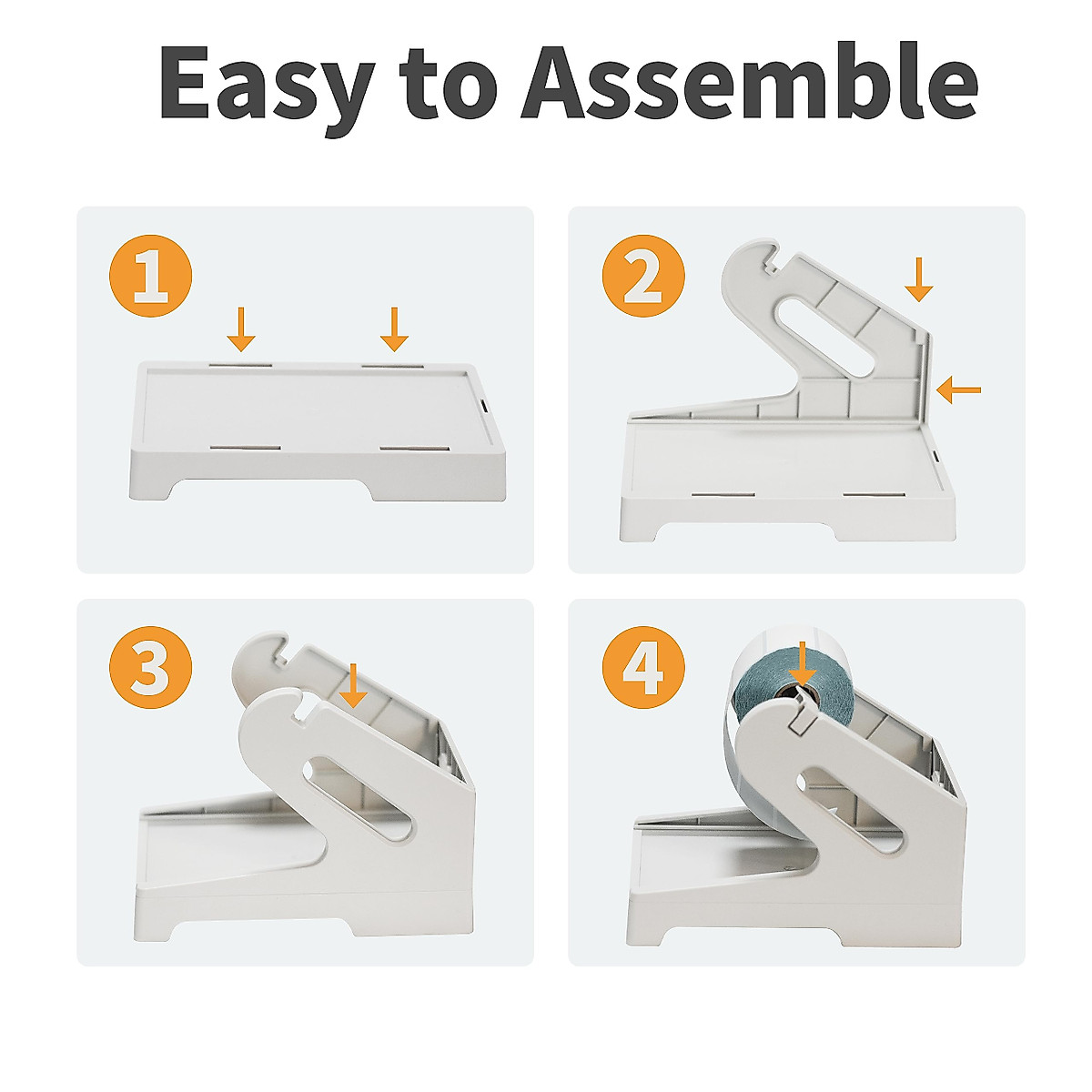 Easy to Assemble

1

2

3

4