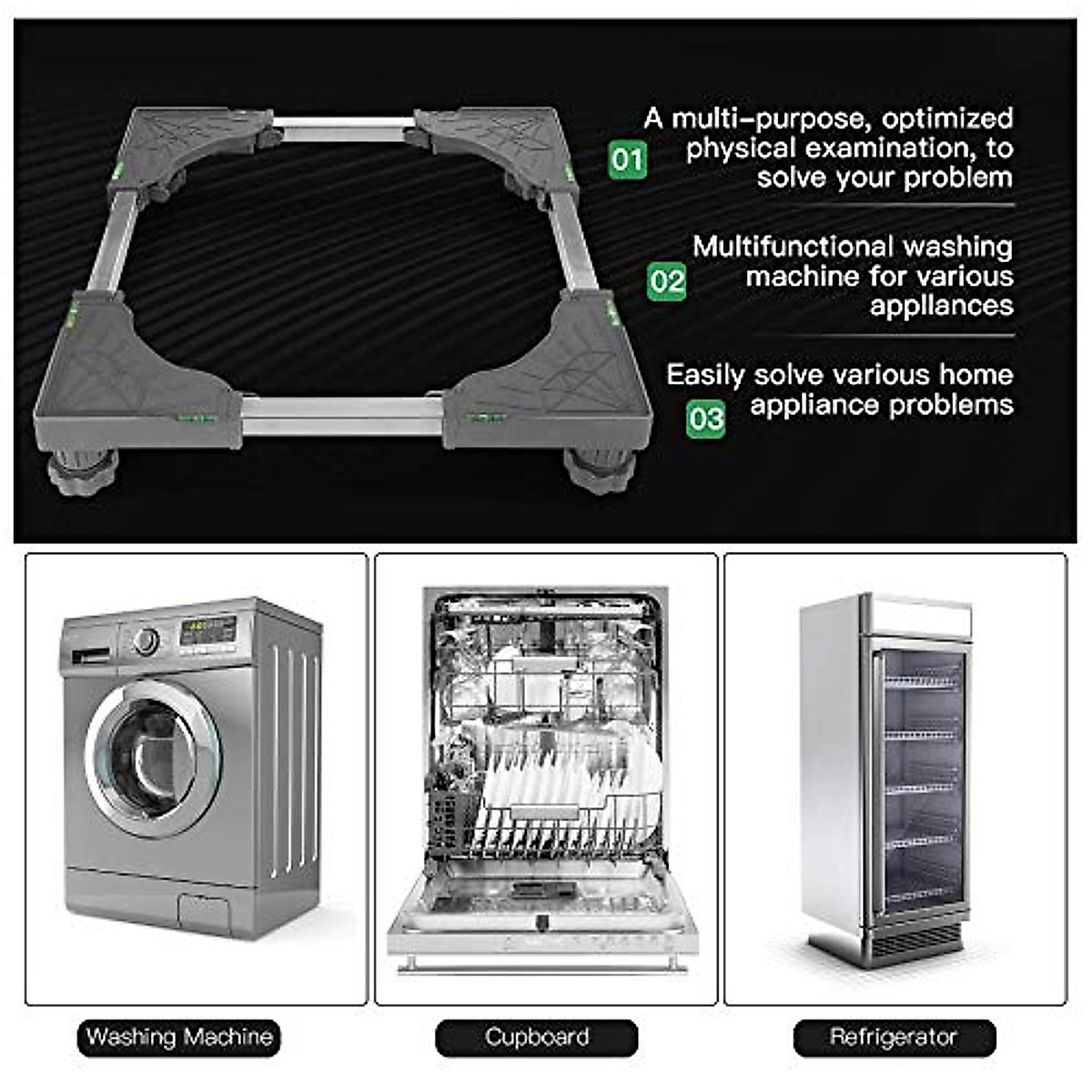 01
A multi-purpose, optimized physical examination, to solve your problem

02
Multifunctional washing machine for various appllances

03
Easily solve various home appliance problems

Washing Machine

Cupboard

Refrigerator