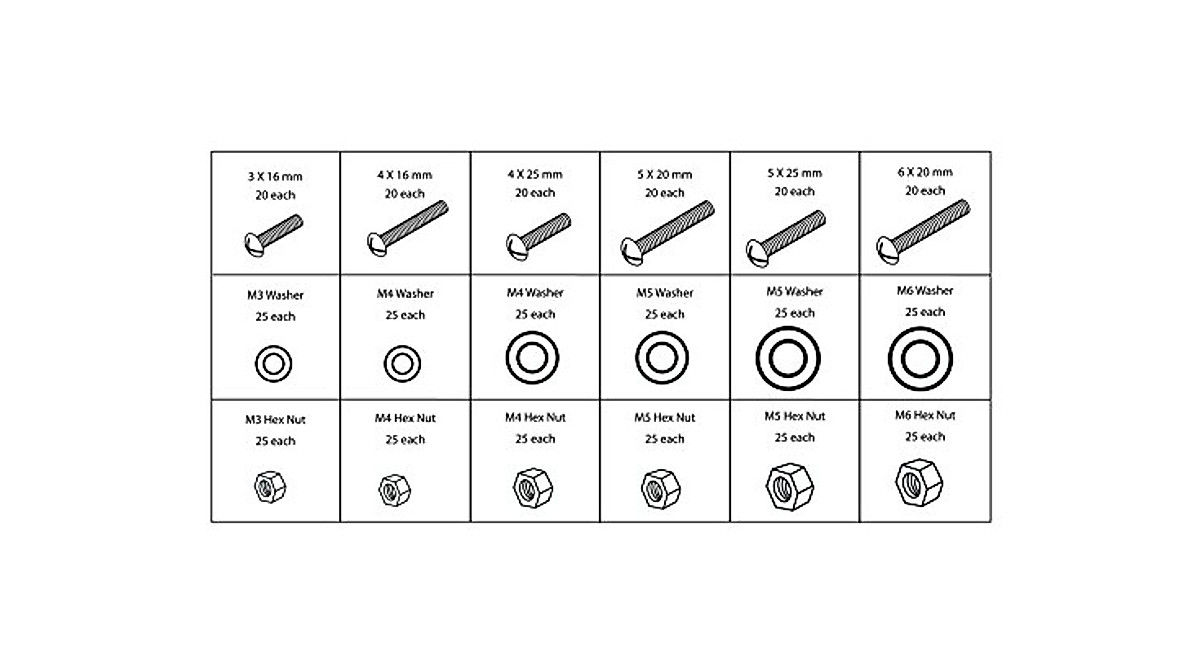 | 3 X 16 mm 20 each | 4 X 16 mm 20 each | 4 X 25 mm 20 each | 5 X 20 mm 20 each | 5 X 25 mm 20 each | 6 X 20 mm 20 each |
|---|---|---|---|---|---|
| M3 Washer 25 each | M4 Washer 25 each | M4 Washer 25 each | M5 Washer 25 each | M5 Washer 25 each | M6 Washer 25 each |
| M3 Hex Nut 25 each | M4 Hex Nut 25 each | M4 Hex Nut 25 each | M5 Hex Nut 25 each | M5 Hex Nut 25 each | M6 Hex Nut 25 each |