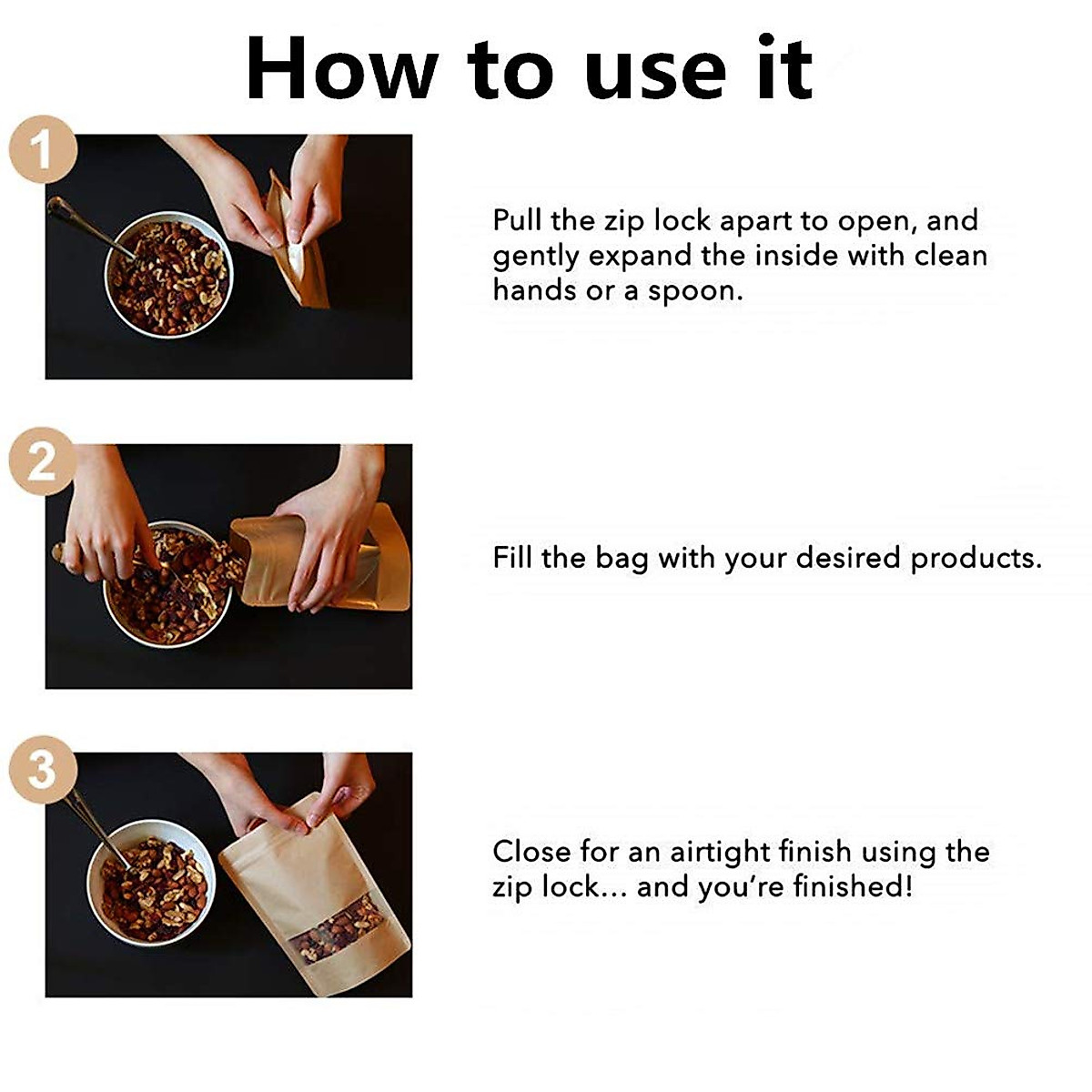 How to use it

1

Pull the zip lock apart to open, and gently expand the inside with clean hands or a spoon.

2

Fill the bag with your desired products.

3

Close for an airtight finish using the zip lock... and you're finished!