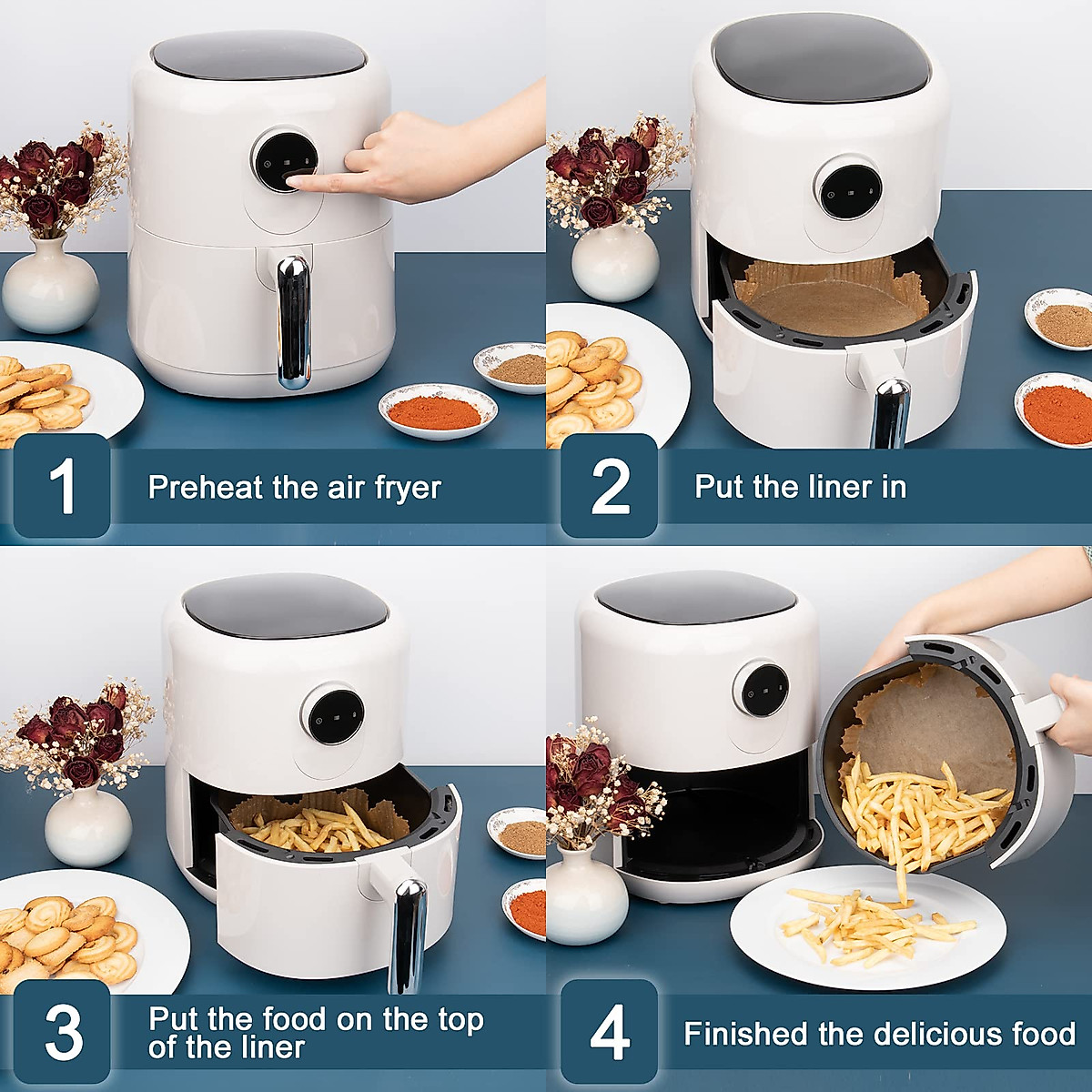 1 Preheat the air fryer

2 Put the liner in

3 Put the food on the top of the liner

4 Finished the delicious food