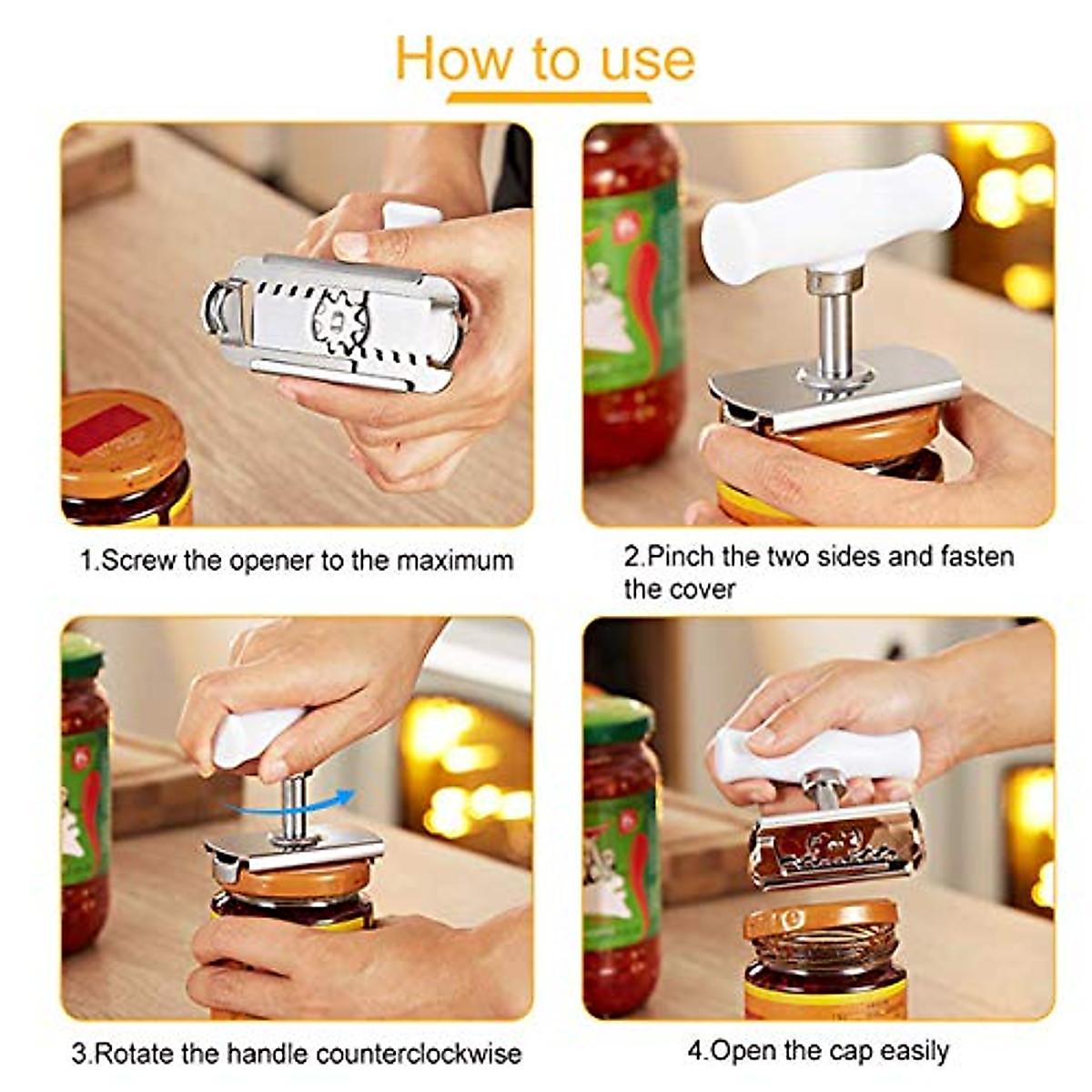 How to use

1.Screw the opener to the maximum

2.Pinch the two sides and fasten the cover

3.Rotate the handle counterclockwise

4.Open the cap easily