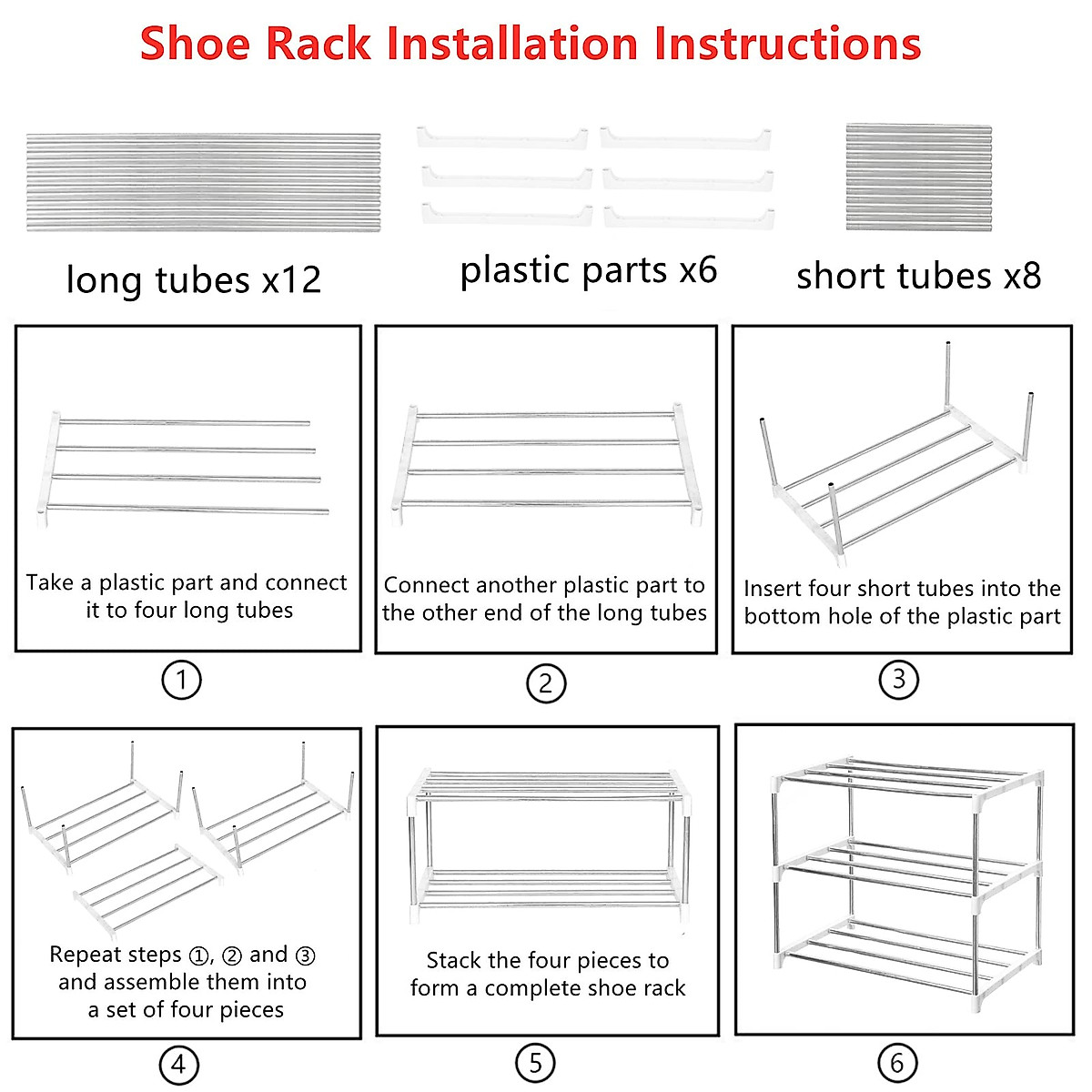 Shoe Rack Installation Instructions

long tubes x12

plastic parts x6

short tubes x8

Take a plastic part and connect it to four long tubes

①

Connect another plastic part to the other end of the long tubes

②

Insert four short tubes into the bottom hole of the plastic part

③

Repeat steps ①, ② and ③ and assemble them into a set of four pieces

④

Stack the four pieces to form a complete shoe rack

⑤

⑥