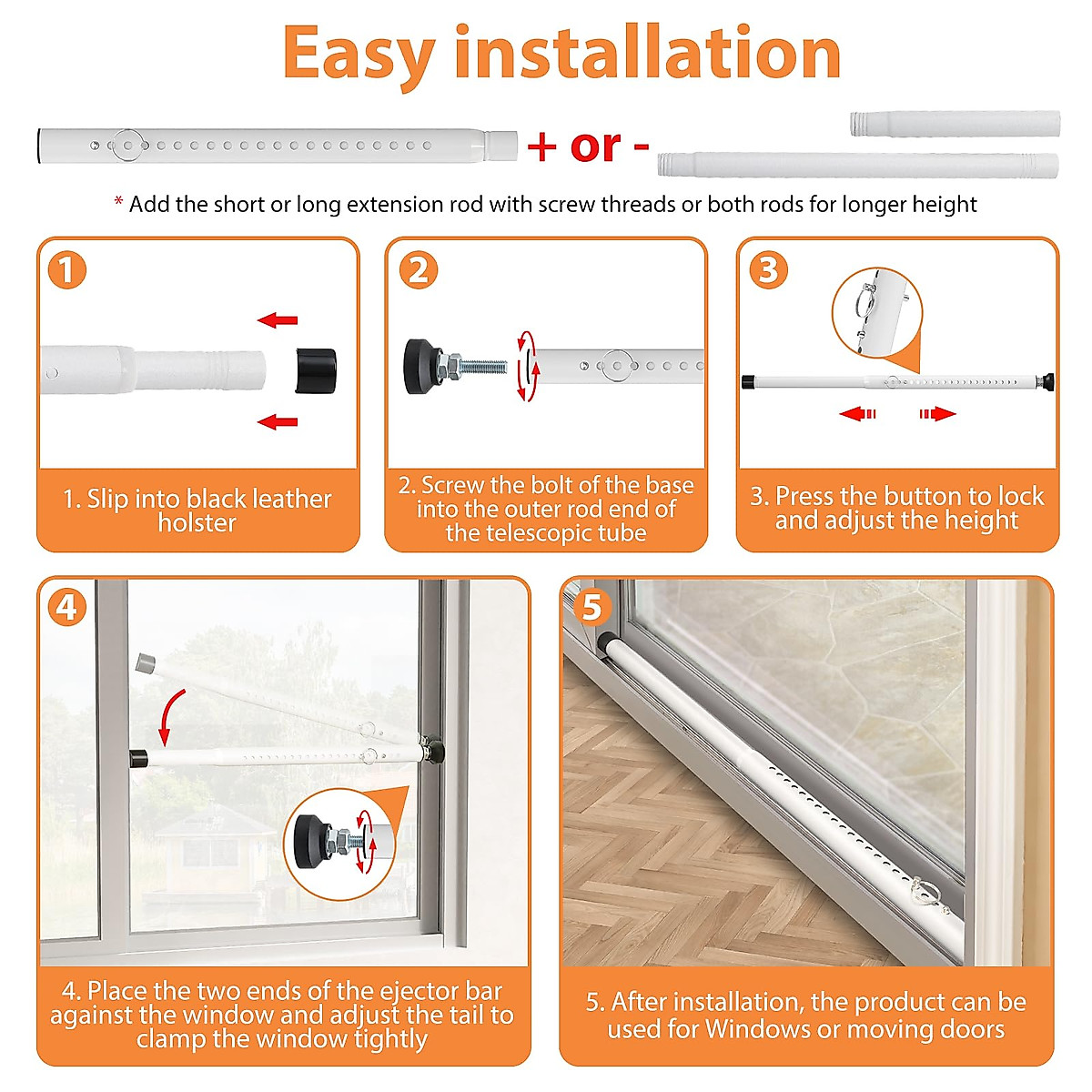 Easy installation

+ or -

* Add the short or long extension rod with screw threads or both rods for longer height

1

1. Slip into black leather holster

2

2. Screw the bolt of the base into the outer rod end of the telescopic tube

3

3. Press the button to lock and adjust the height

4

4. Place the two ends of the ejector bar against the window and adjust the tail to clamp the window tightly

5

5. After installation, the product can be used for Windows or moving doors