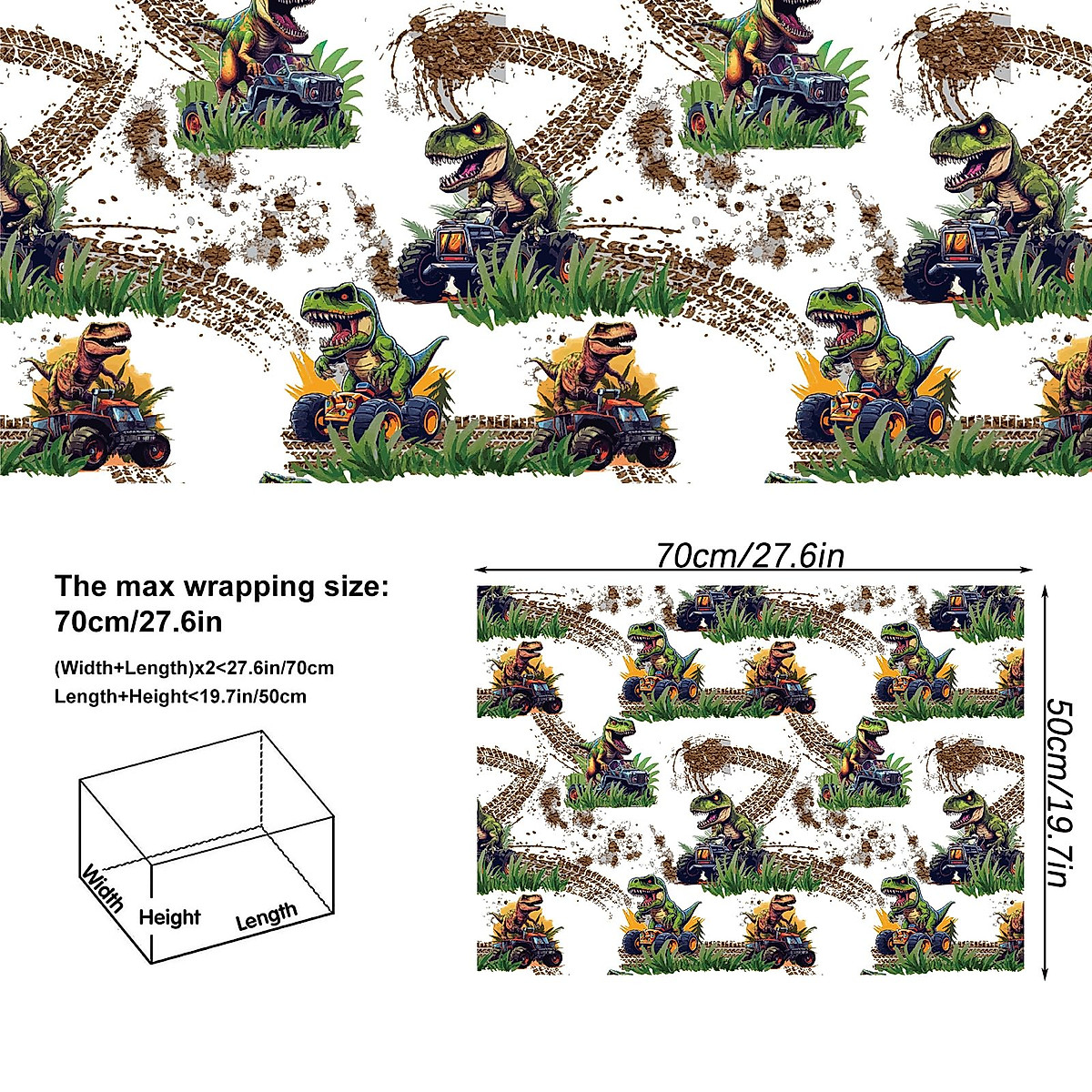 The max wrapping size:
70cm/27.6in

(Width+Length)x2<27.6in/70cm
Length+Height<19.7in/50cm

Width
Height
Length

70cm/27.6in

50cm/19.7in