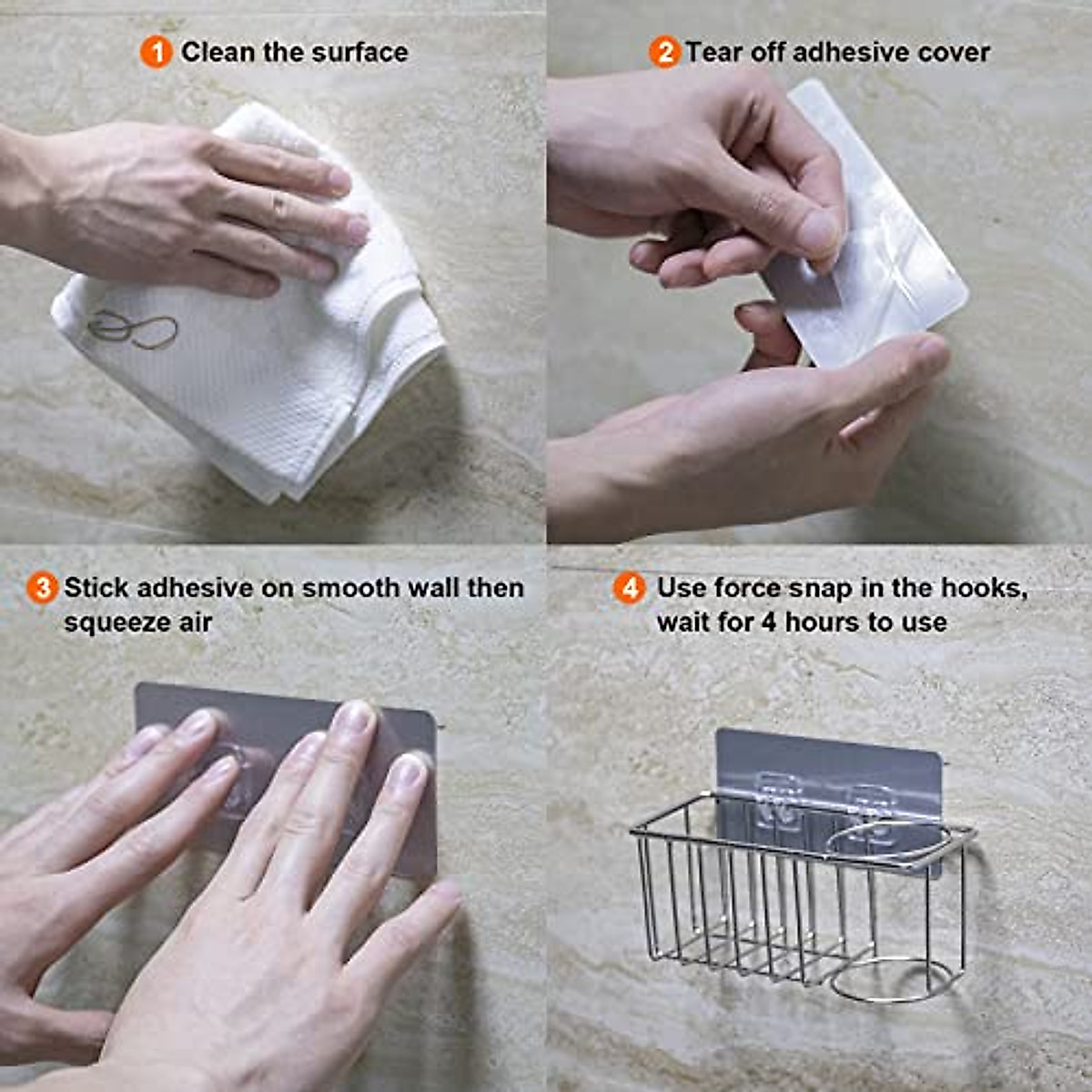 1 Clean the surface

2 Tear off adhesive cover

3 Stick adhesive on smooth wall then squeeze air

4 Use force snap in the hooks, wait for 4 hours to use