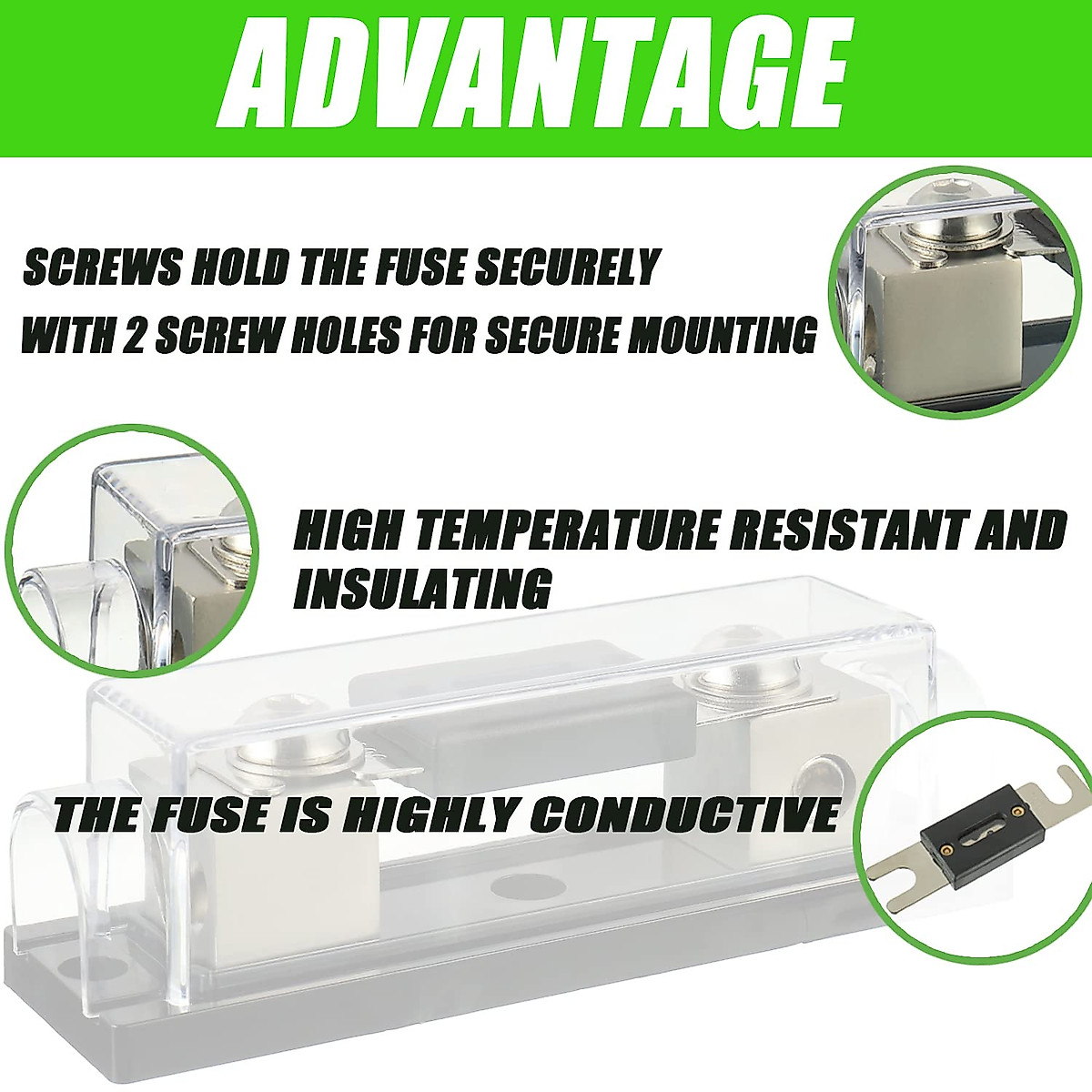 ADVANTAGE

SCREWS HOLD THE FUSE SECURELY

WITH 2 SCREW HOLES FOR SECURE MOUNTING

HIGH TEMPERATURE RESISTANT AND INSULATING

THE FUSE IS HIGHLY CONDUCTIVE