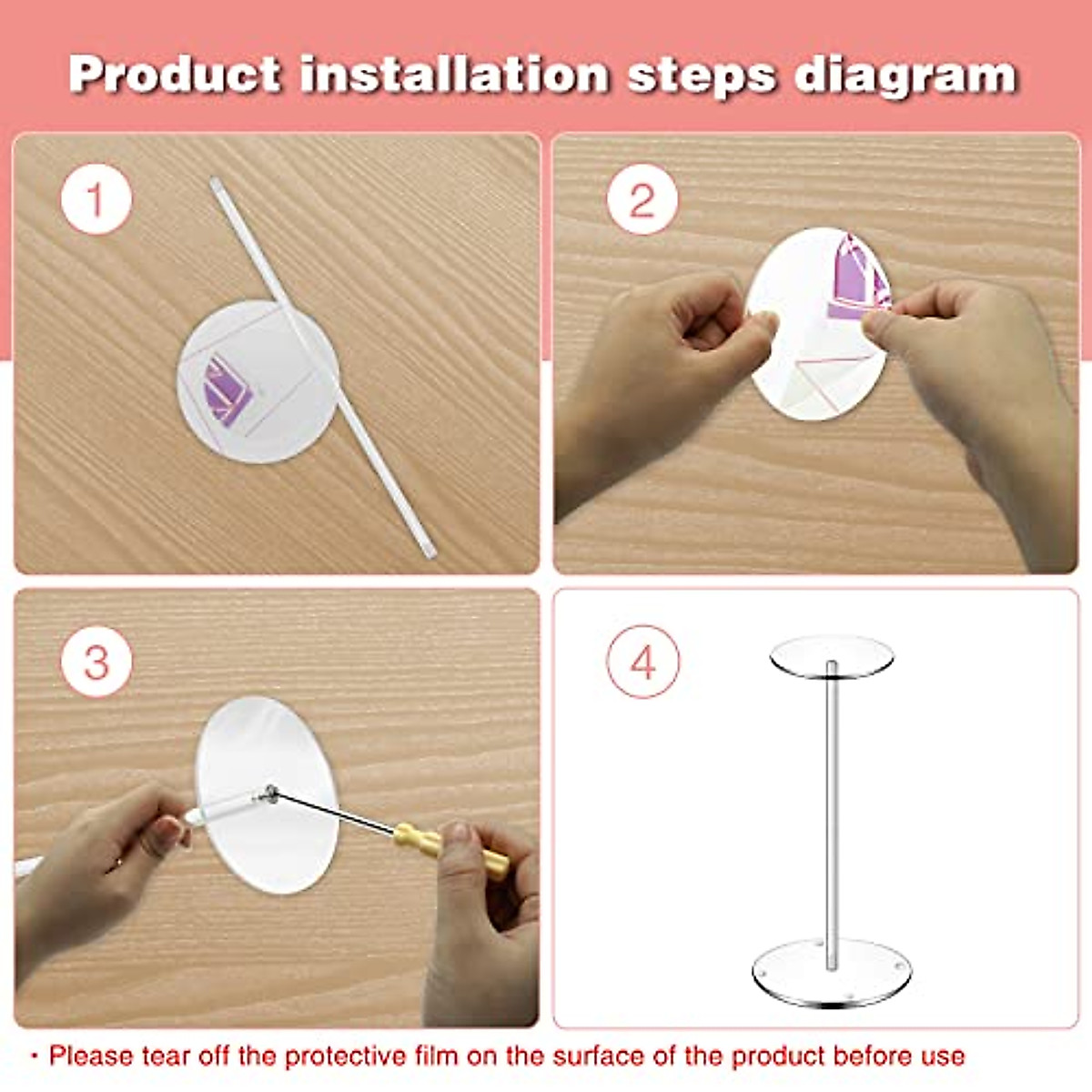 Product installation steps diagram

1

2

3

4

· Please tear off the protective film on the surface of the product before use