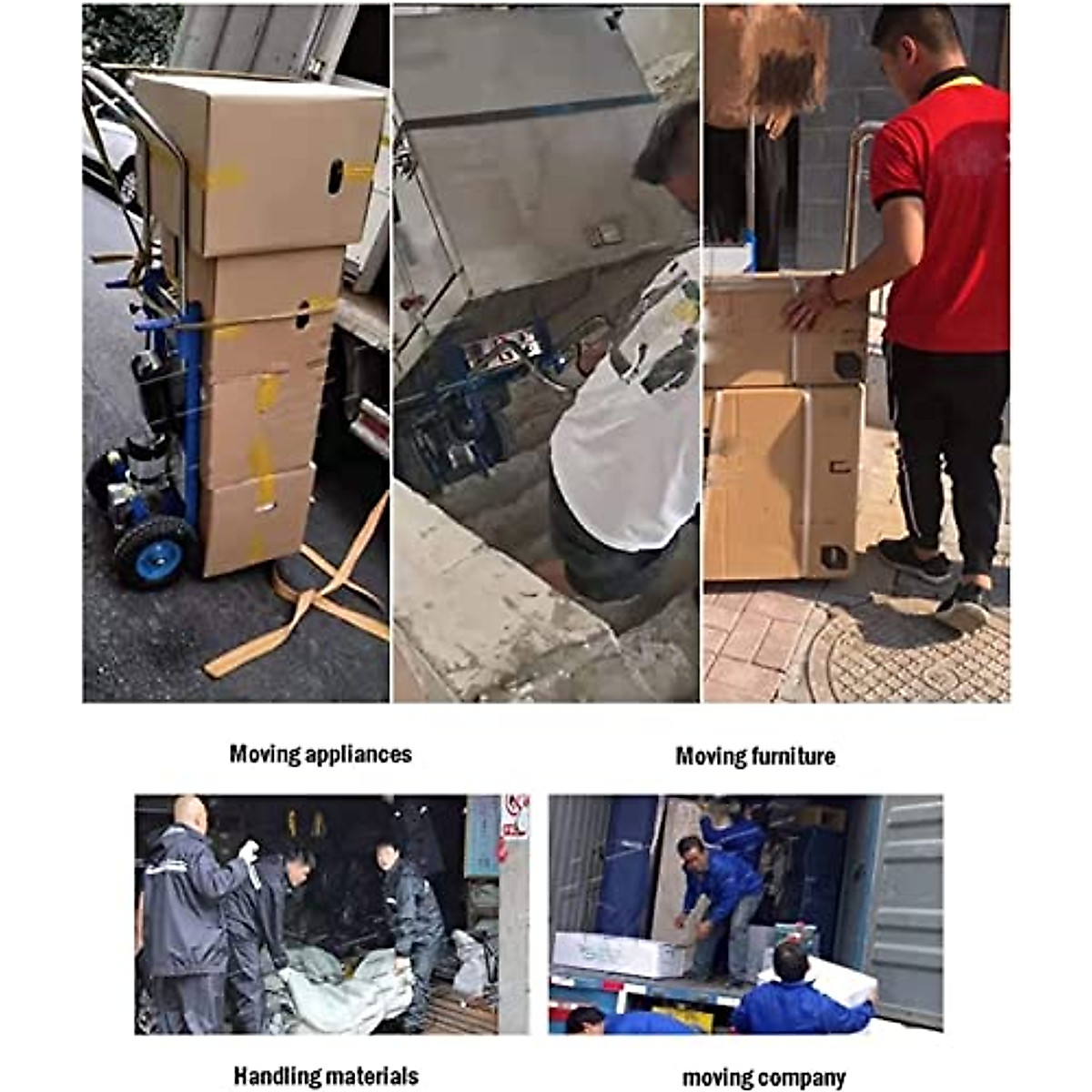 Moving appliances

Moving furniture

Handling materials

moving company