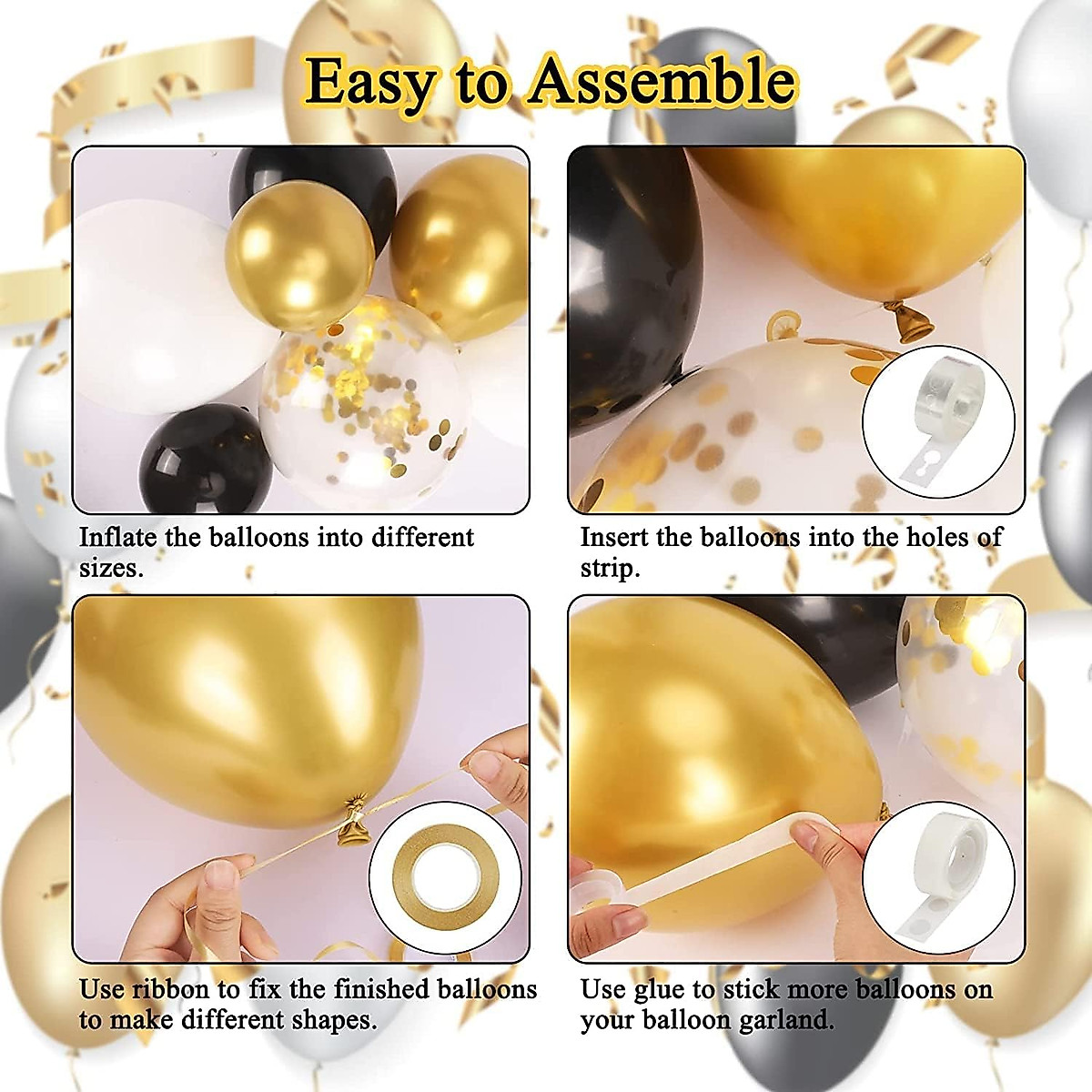 Easy to Assemble

Inflate the balloons into different sizes.

Insert the balloons into the holes of strip.

Use ribbon to fix the finished balloons to make different shapes.

Use glue to stick more balloons on your balloon garland.