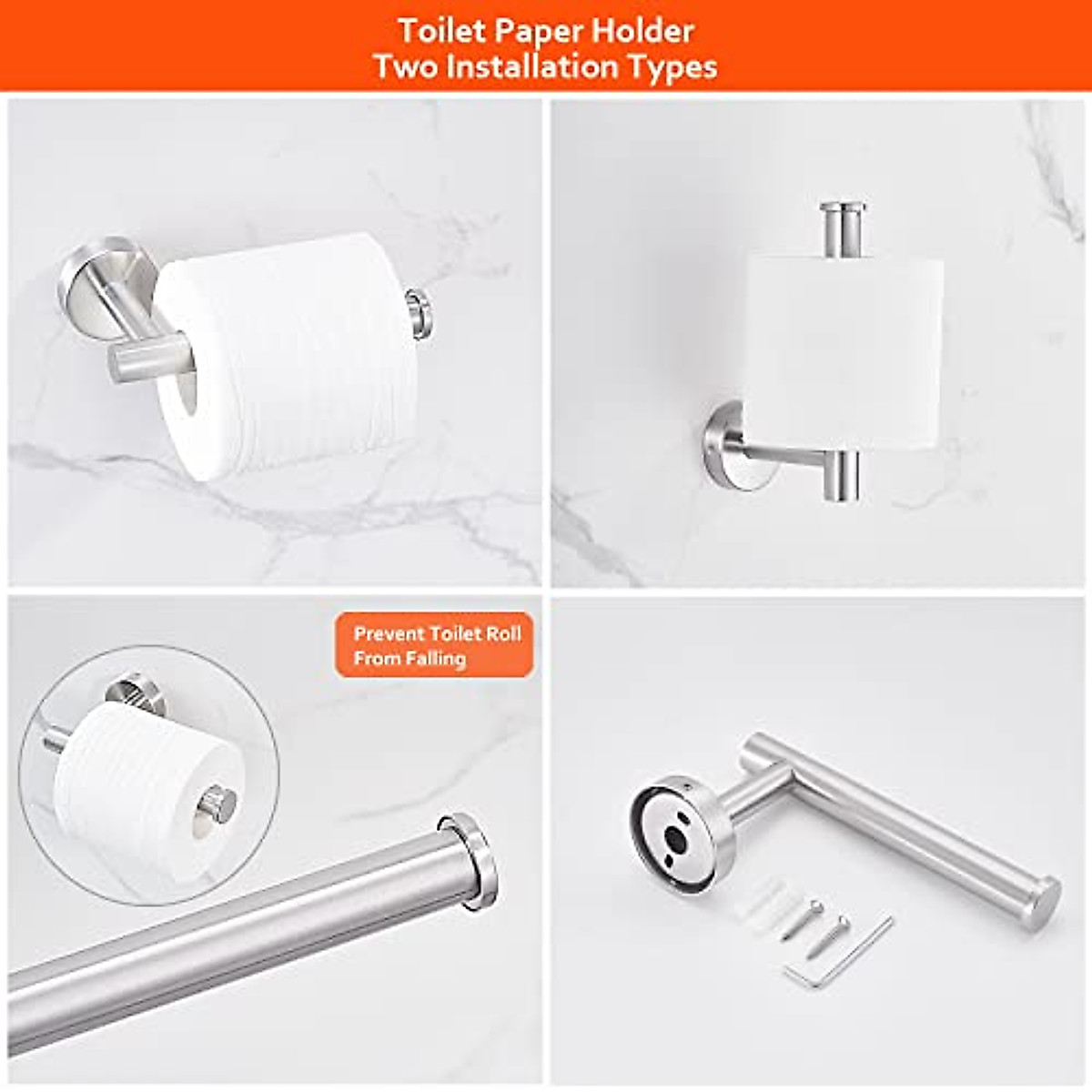 Toilet Paper Holder
Two Installation Types

Prevent Toilet Roll From Falling