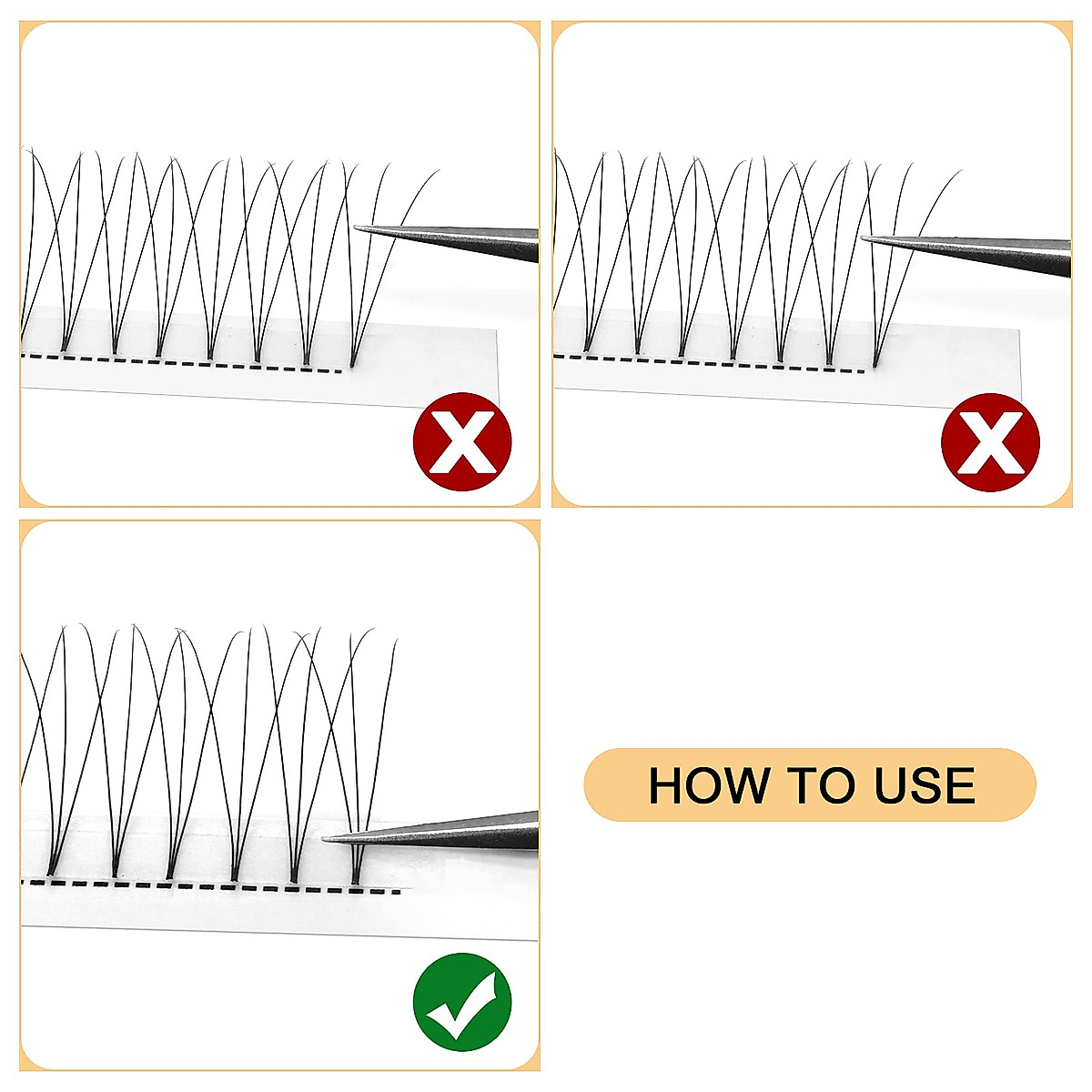 HOW TO USE