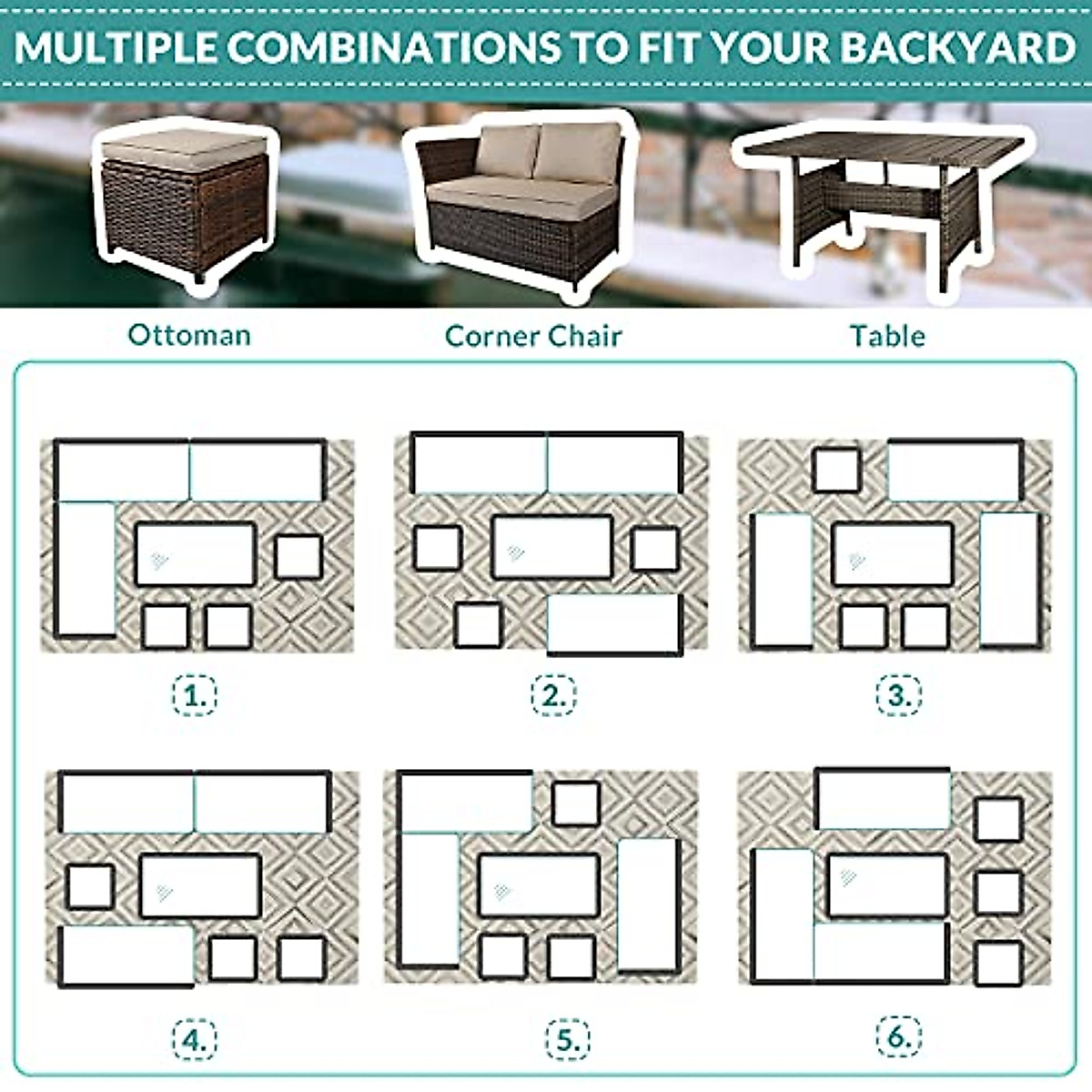 MULTIPLE COMBINATIONS TO FIT YOUR BACKYARD

Ottoman

Corner Chair

Table

1.

2.

3.

4.

5.

6.