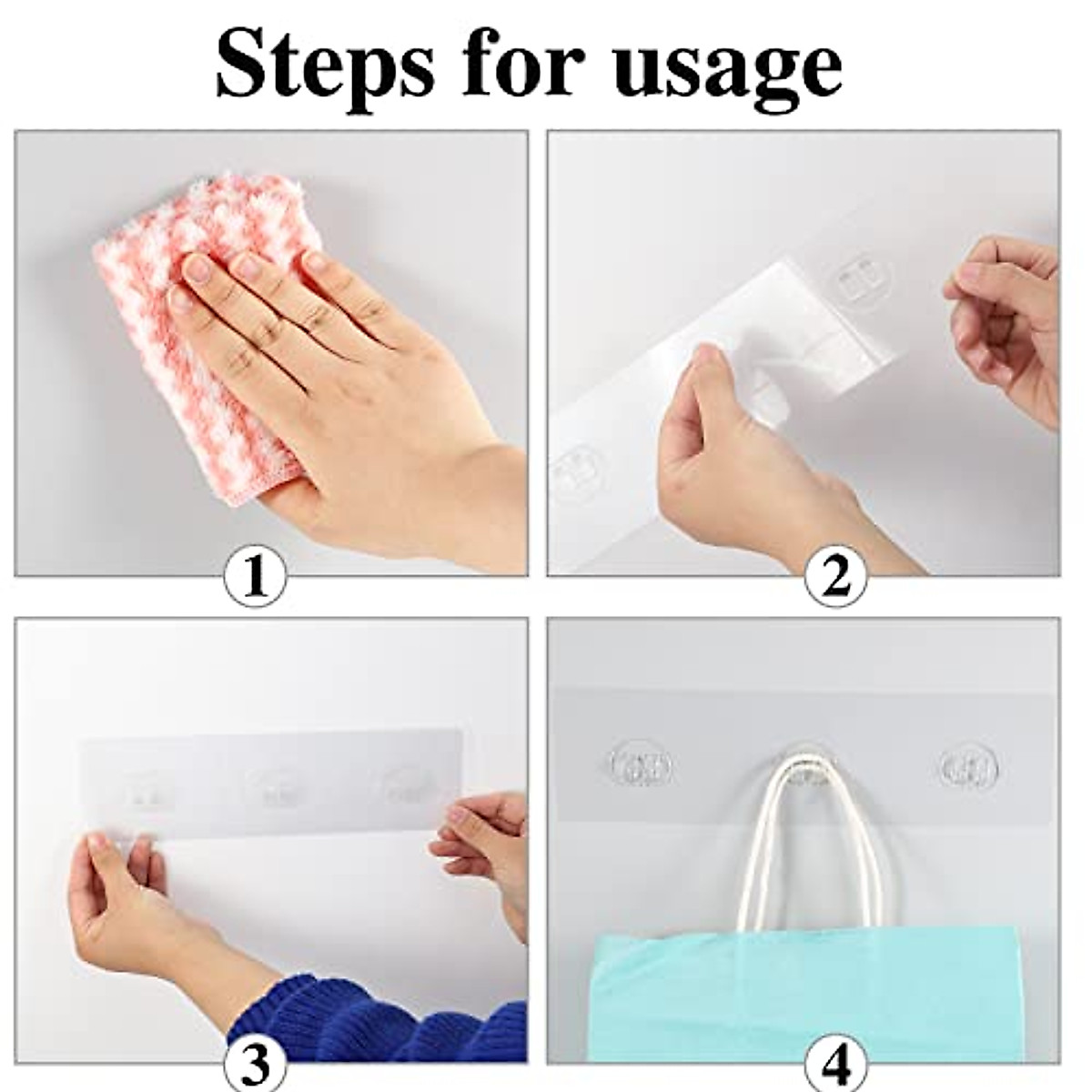 Steps for usage

1

2

3

4