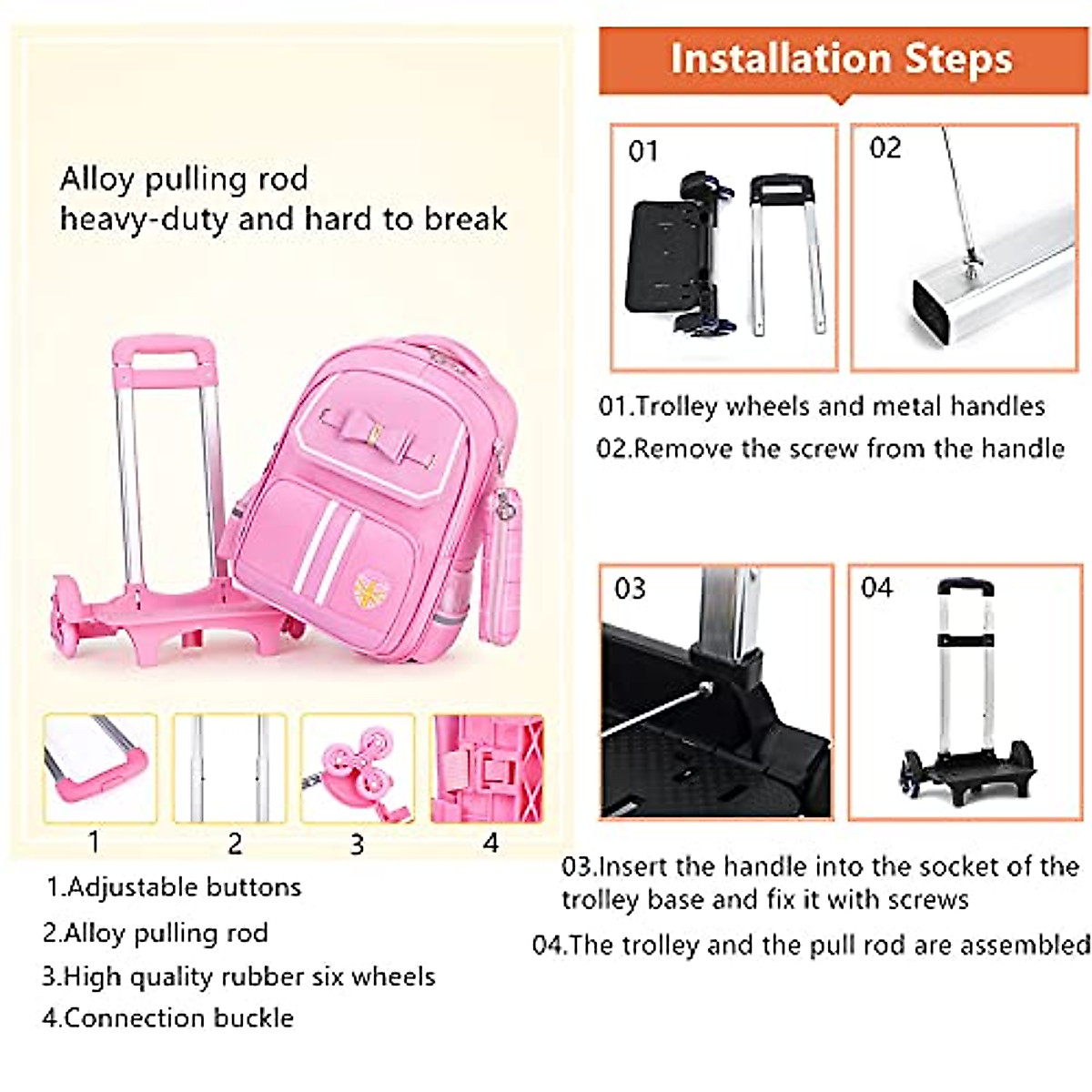 Alloy pulling rod
heavy-duty and hard to break

1 2 3 4

1.Adjustable buttons

2.Alloy pulling rod

3.High quality rubber six wheels

4.Connection buckle

Installation Steps

01

02

01.Trolley wheels and metal handles

02.Remove the screw from the handle

03

04

03.Insert the handle into the socket of the trolley base and fix it with screws

04.The trolley and the pull rod are assembled