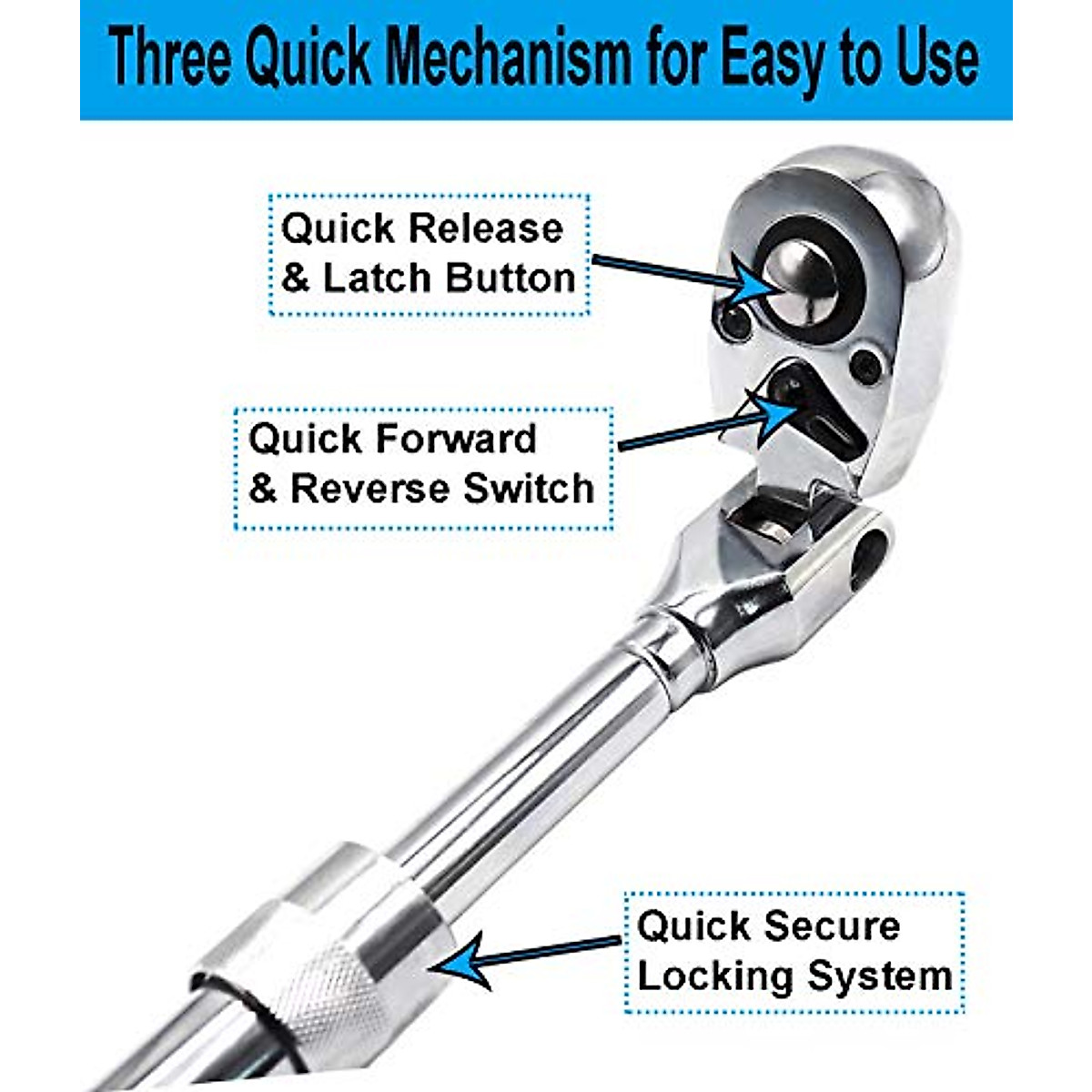 Three Quick Mechanism for Easy to Use

Quick Release & Latch Button

Quick Forward & Reverse Switch

Quick Secure Locking System