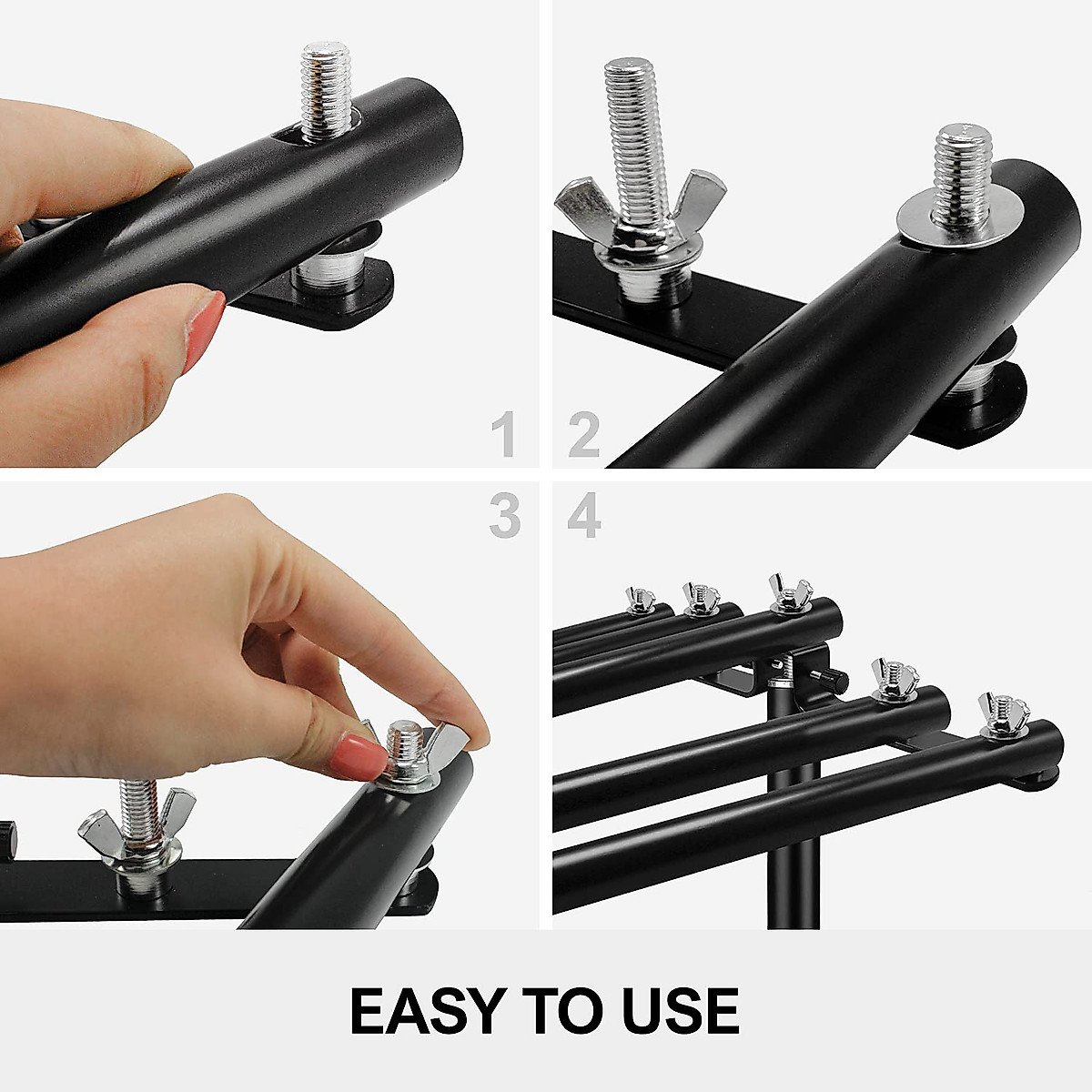 1
2
3
4
EASY TO USE