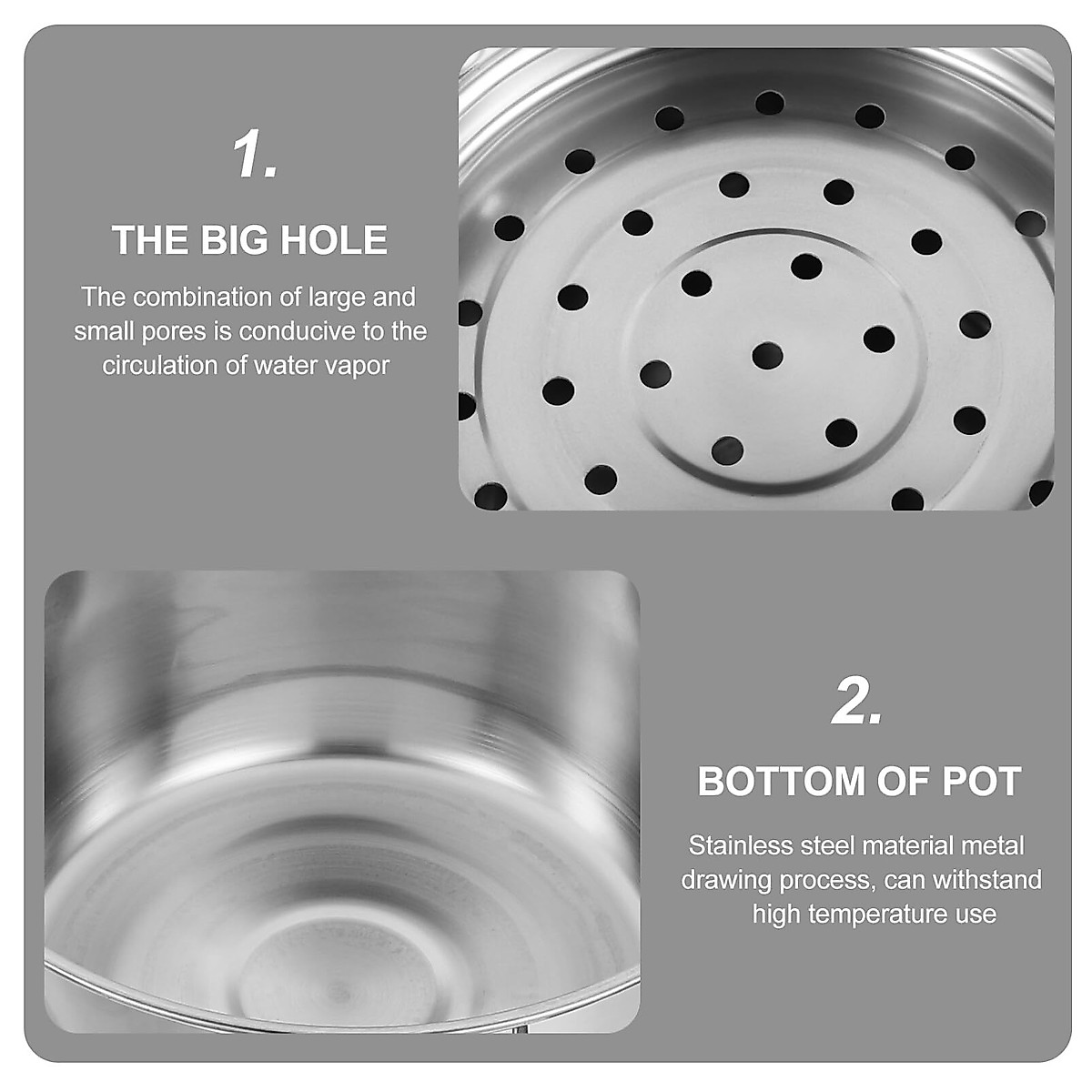 1.

THE BIG HOLE

The combination of large and small pores is conducive to the circulation of water vapor

2.

BOTTOM OF POT

Stainless steel material metal drawing process, can withstand high temperature use