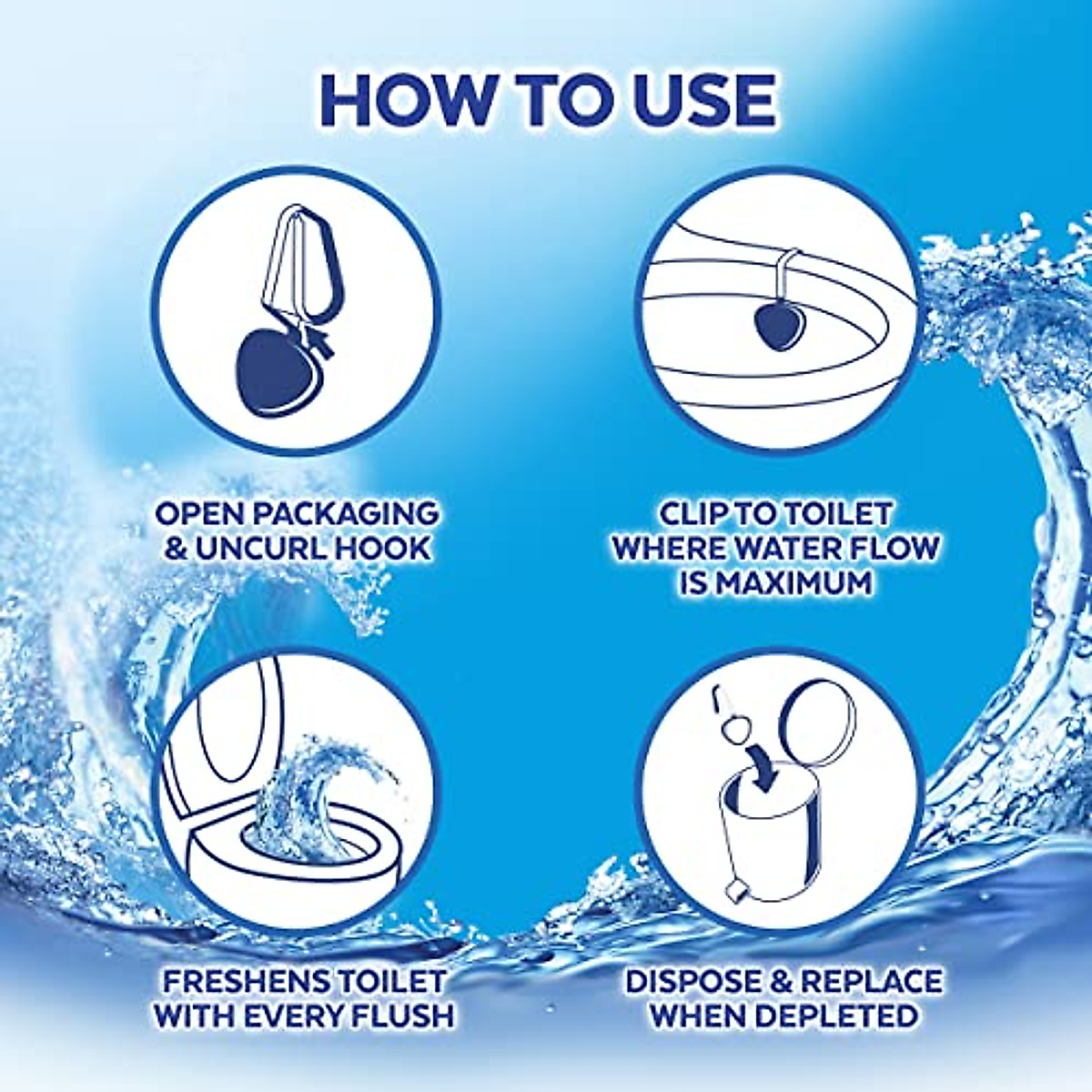 HOW TO USE

OPEN PACKAGING & UNCURL HOOK

CLIP TO TOILET WHERE WATER FLOW IS MAXIMUM

FRESHENS TOILET WITH EVERY FLUSH

DISPOSE & REPLACE WHEN DEPLETED