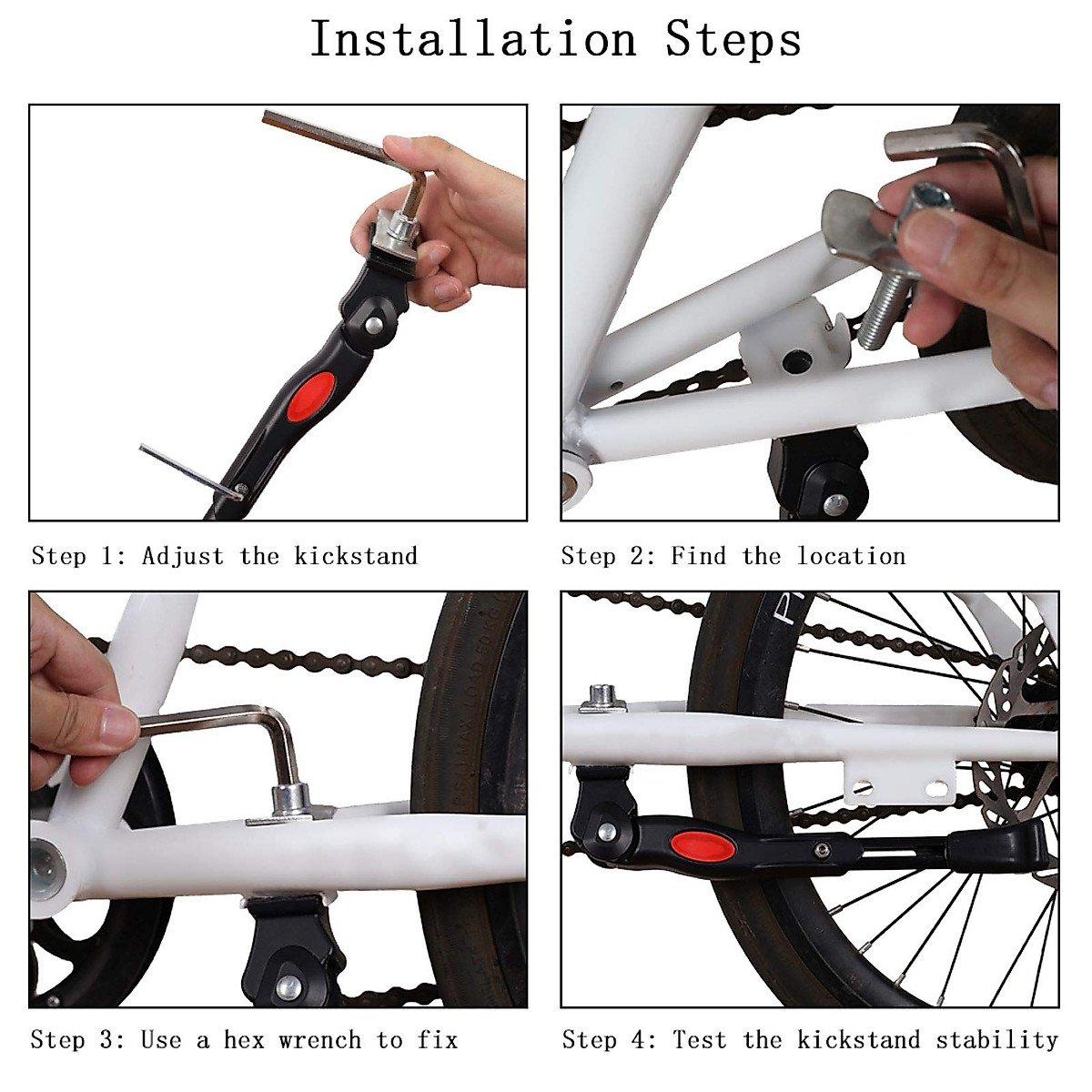 Installation Steps

Step 1: Adjust the kickstand

Step 2: Find the location

Step 3: Use a hex wrench to fix

Step 4: Test the kickstand stability