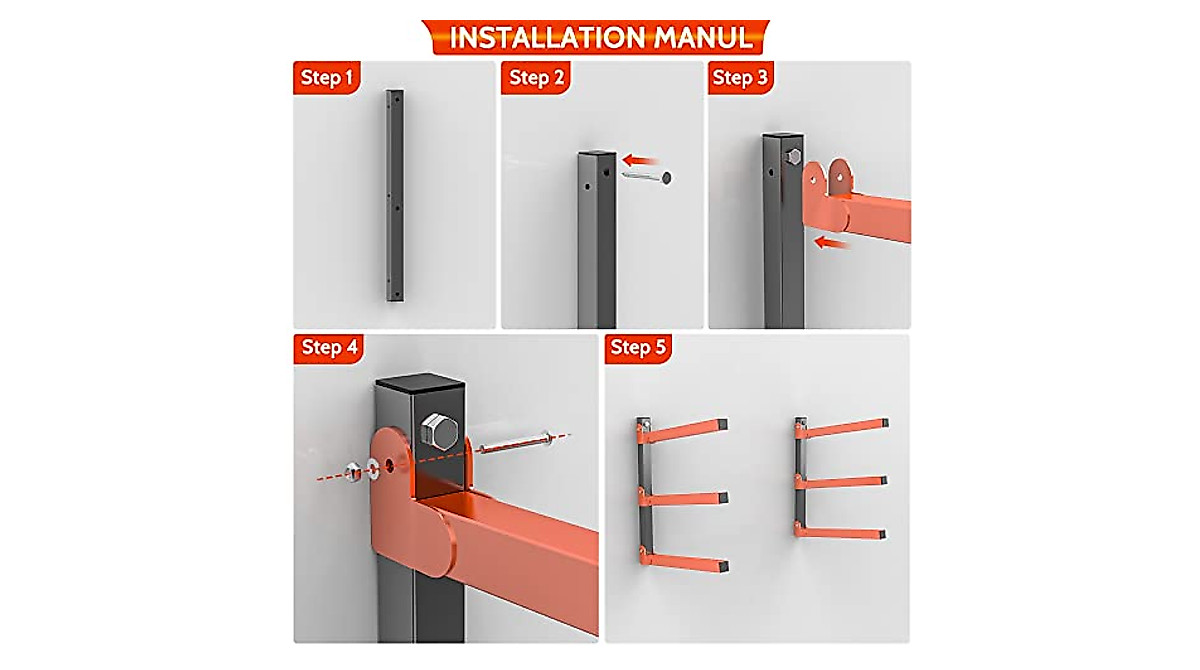 INSTALLATION MANUL

Step 1

Step 2

Step 3

Step 4

Step 5