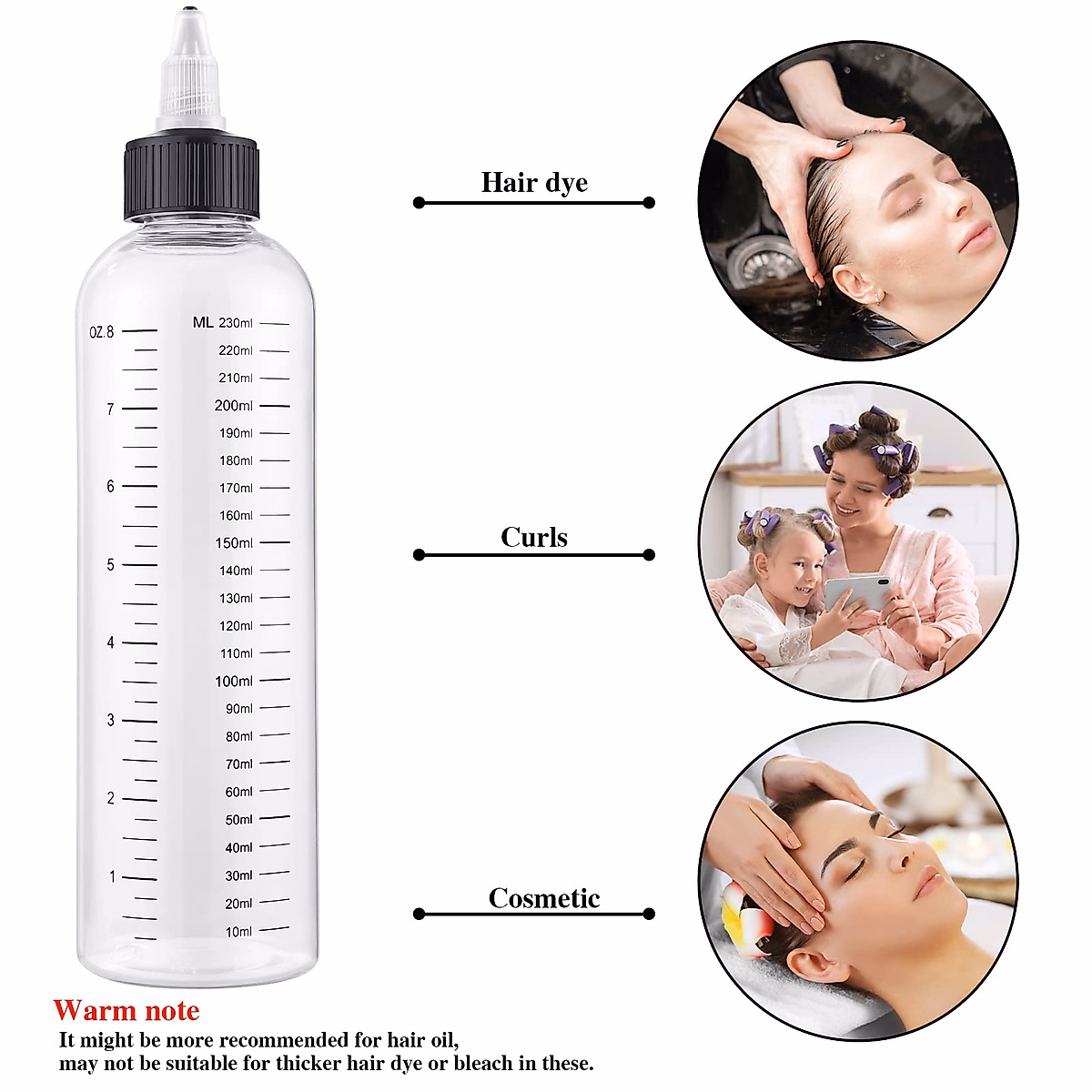 OZ.8
7
6
5
4
3
2
1

ML 230ml
220ml
210ml
200ml
190ml
180ml
170ml
160ml
150ml
140ml
130ml
120ml
110ml
100ml
90ml
80ml
70ml
60ml
50ml
40ml
30ml
20ml
10ml

Hair dye

Curls

Cosmetic

Warm note

It might be more recommended for hair oil, may not be suitable for thicker hair dye or bleach in these.