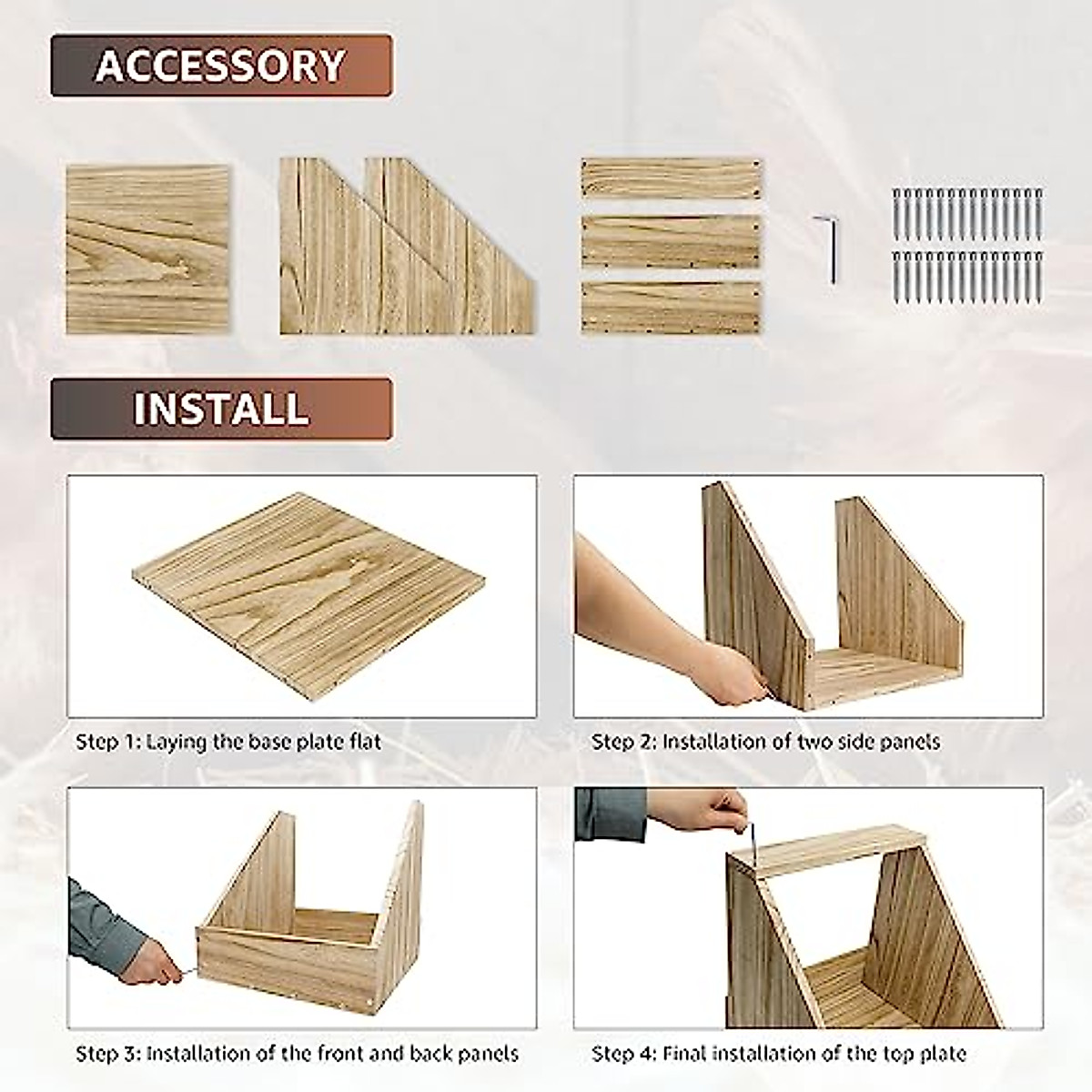 ACCESSORY

INSTALL

Step 1: Laying the base plate flat

Step 2: Installation of two side panels

Step 3: Installation of the front and back panels

Step 4: Final installation of the top plate