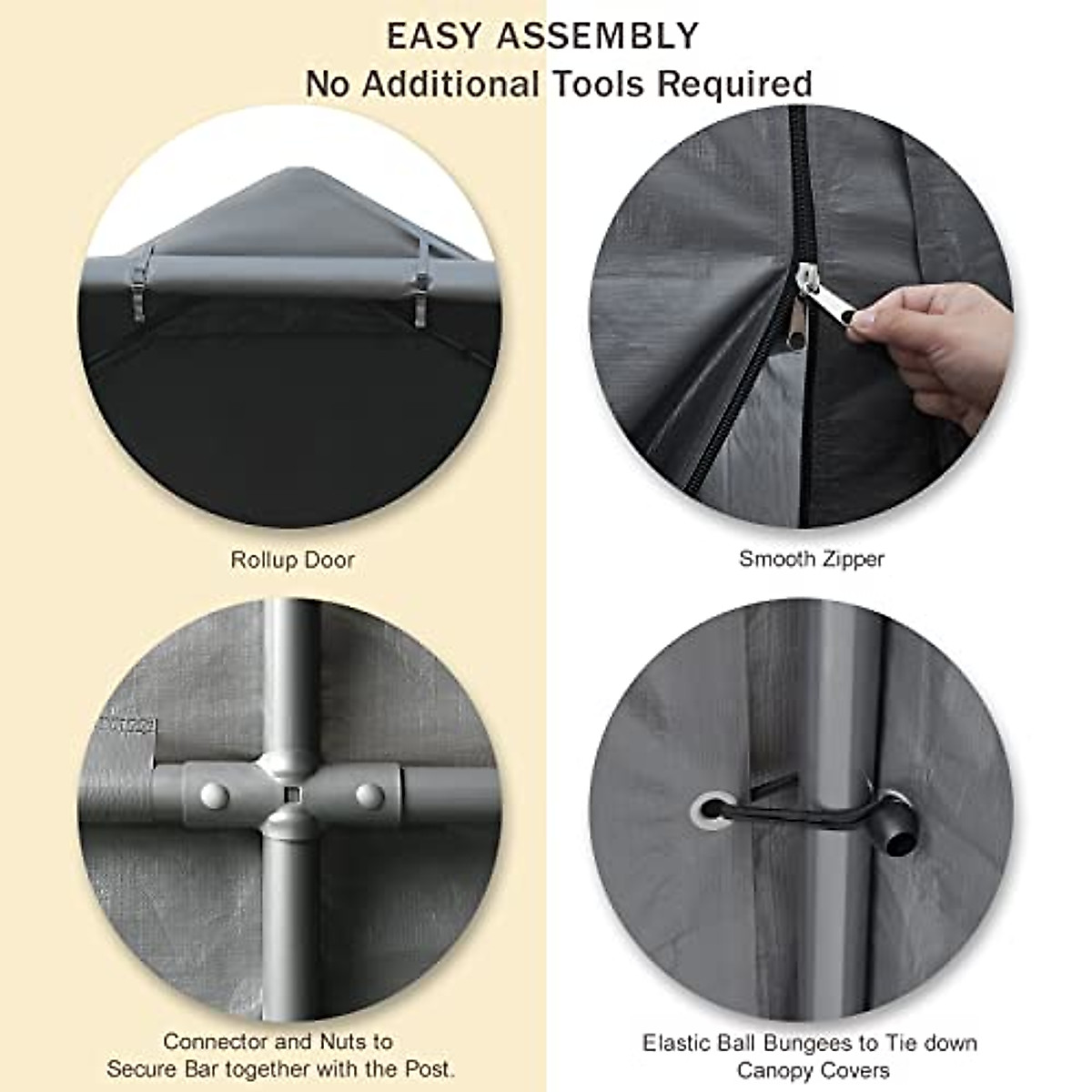 EASY ASSEMBLY
No Additional Tools Required

Rollup Door

Smooth Zipper

Connector and Nuts to Secure Bar together with the Post.

Elastic Ball Bungees to Tie down Canopy Covers