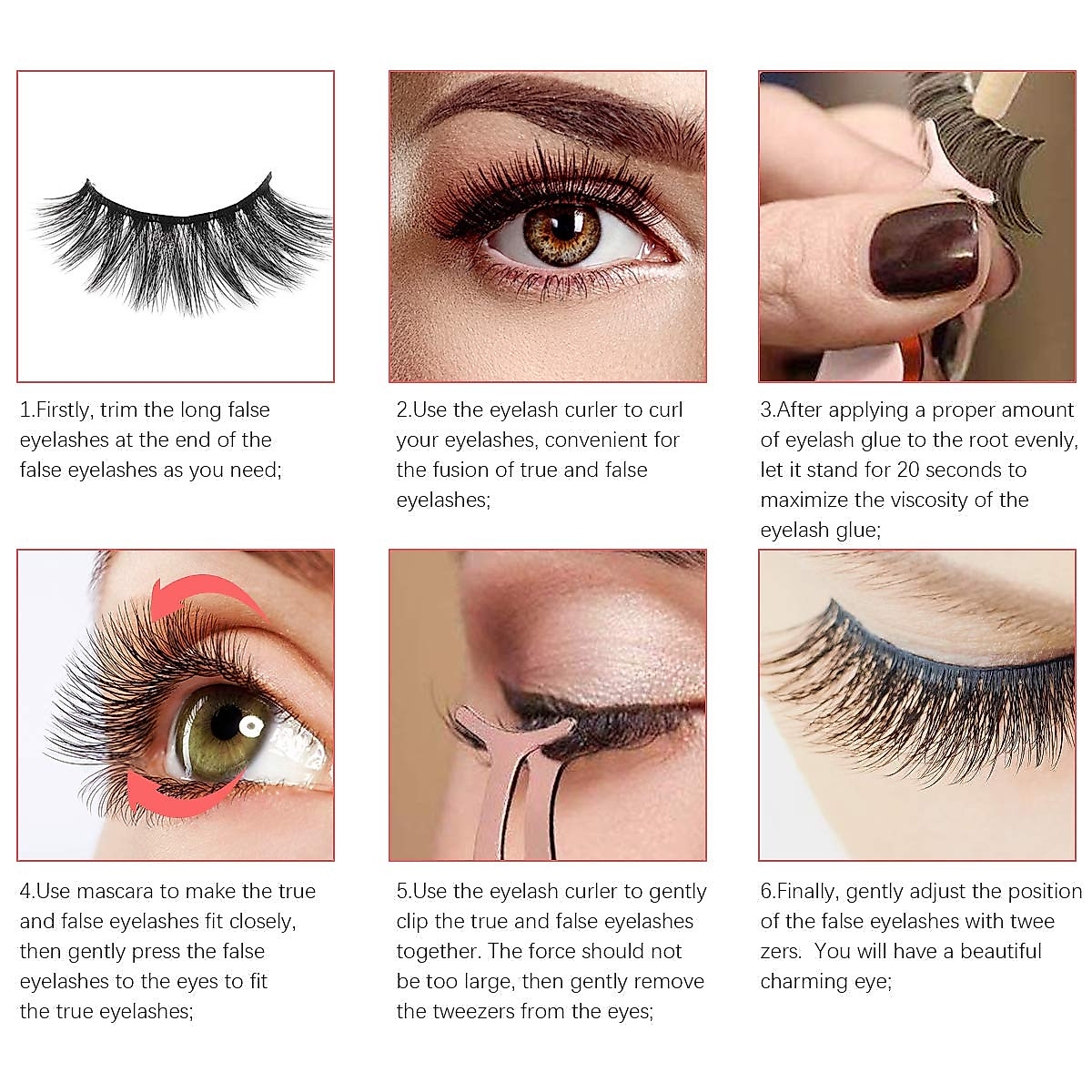 1.Firstly, trim the long false eyelashes at the end of the false eyelashes as you need;

2.Use the eyelash curler to curl your eyelashes, convenient for the fusion of true and false eyelashes;

3.After applying a proper amount of eyelash glue to the root evenly, let it stand for 20 seconds to maximize the viscosity of the eyelash glue;

4.Use mascara to make the true and false eyelashes fit closely, then gently press the false eyelashes to the eyes to fit the true eyelashes;

5.Use the eyelash curler to gently clip the true and false eyelashes together. The force should not be too large, then gently remove the tweezers from the eyes;

6.Finally, gently adjust the position of the false eyelashes with twee zers. You will have a beautiful charming eye;