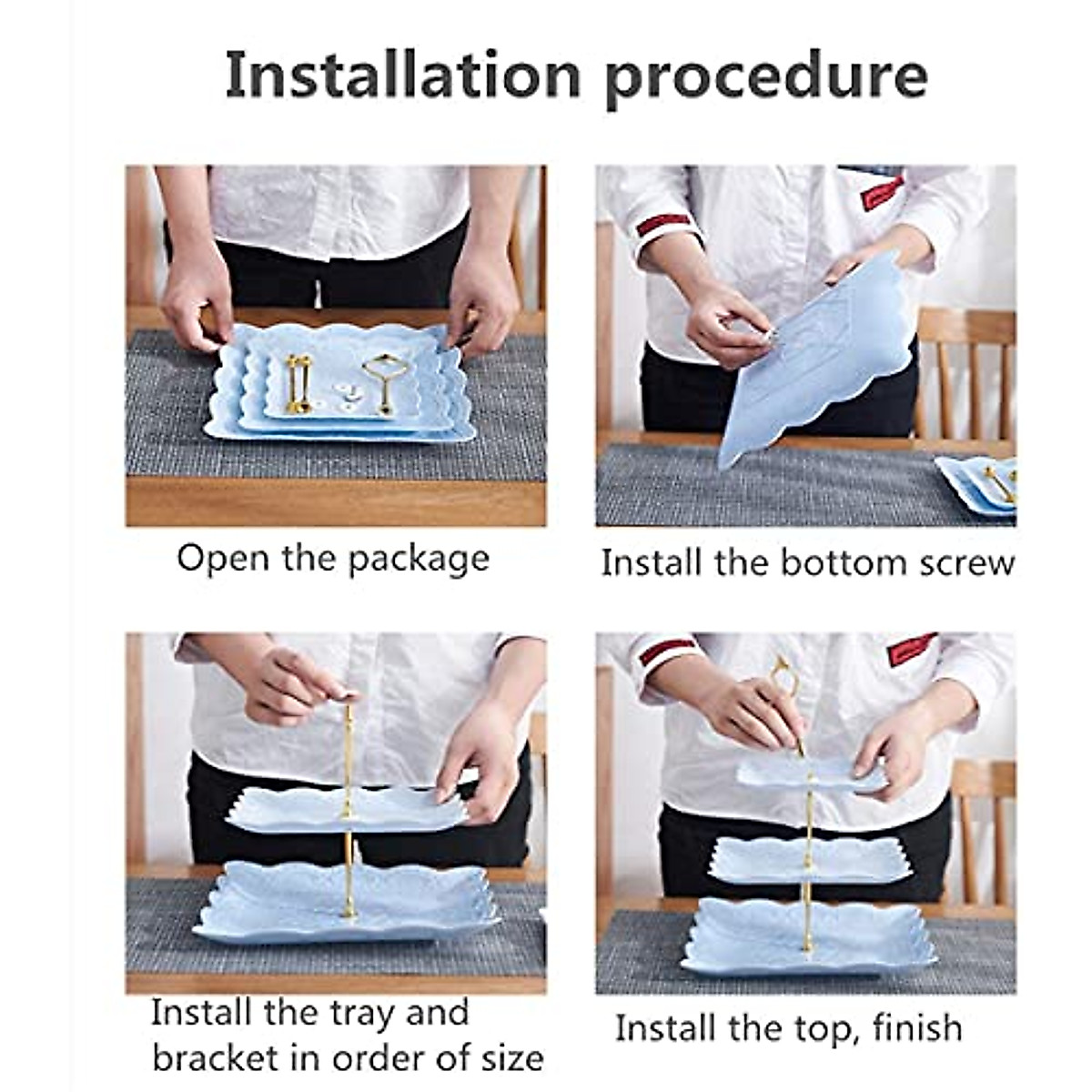 Installation procedure

Open the package

Install the bottom screw

Install the tray and bracket in order of size

Install the top, finish