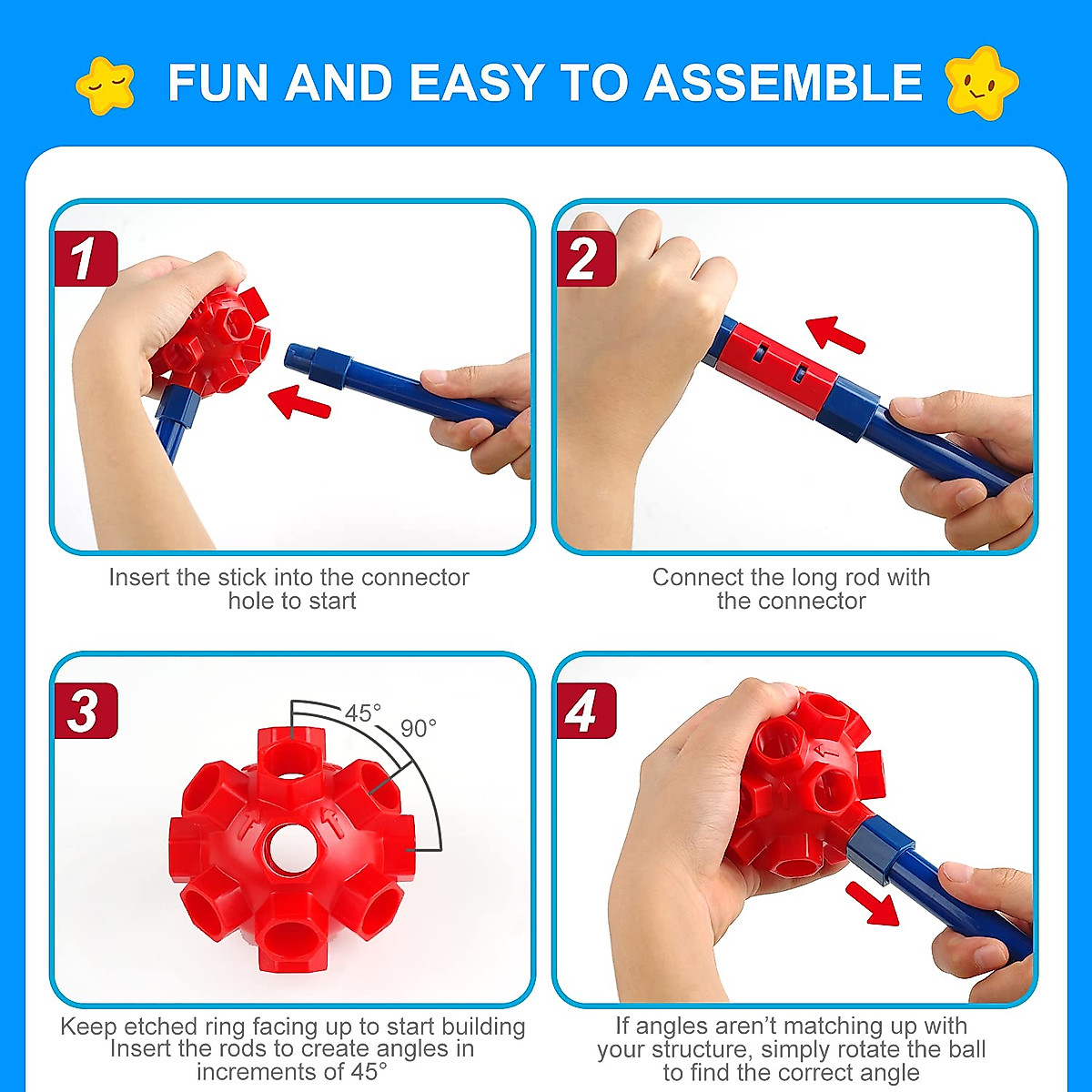 FUN AND EASY TO ASSEMBLE

1

Insert the stick into the connector hole to start

2

Connect the long rod with the connector

3

45°

90°

Keep etched ring facing up to start building
Insert the rods to create angles in increments of 45°

4

If angles aren't matching up with your structure, simply rotate the ball to find the correct angle