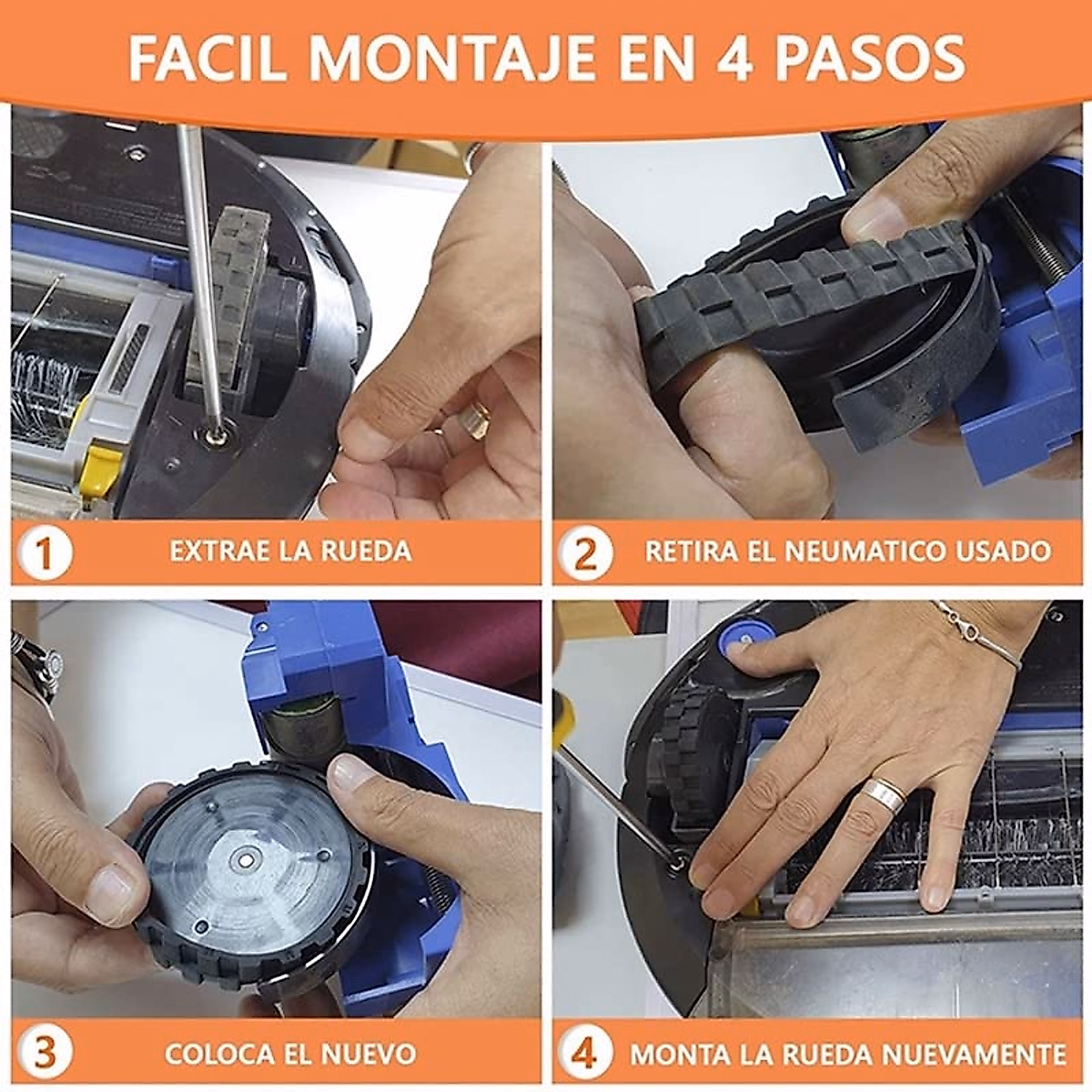 FACIL MONTAJE EN 4 PASOS

1 EXTRAE LA RUEDA

2 RETIRA EL NEUMATICO USADO

3 COLOCA EL NUEVO

4 MONTA LA RUEDA NUEVAMENTE