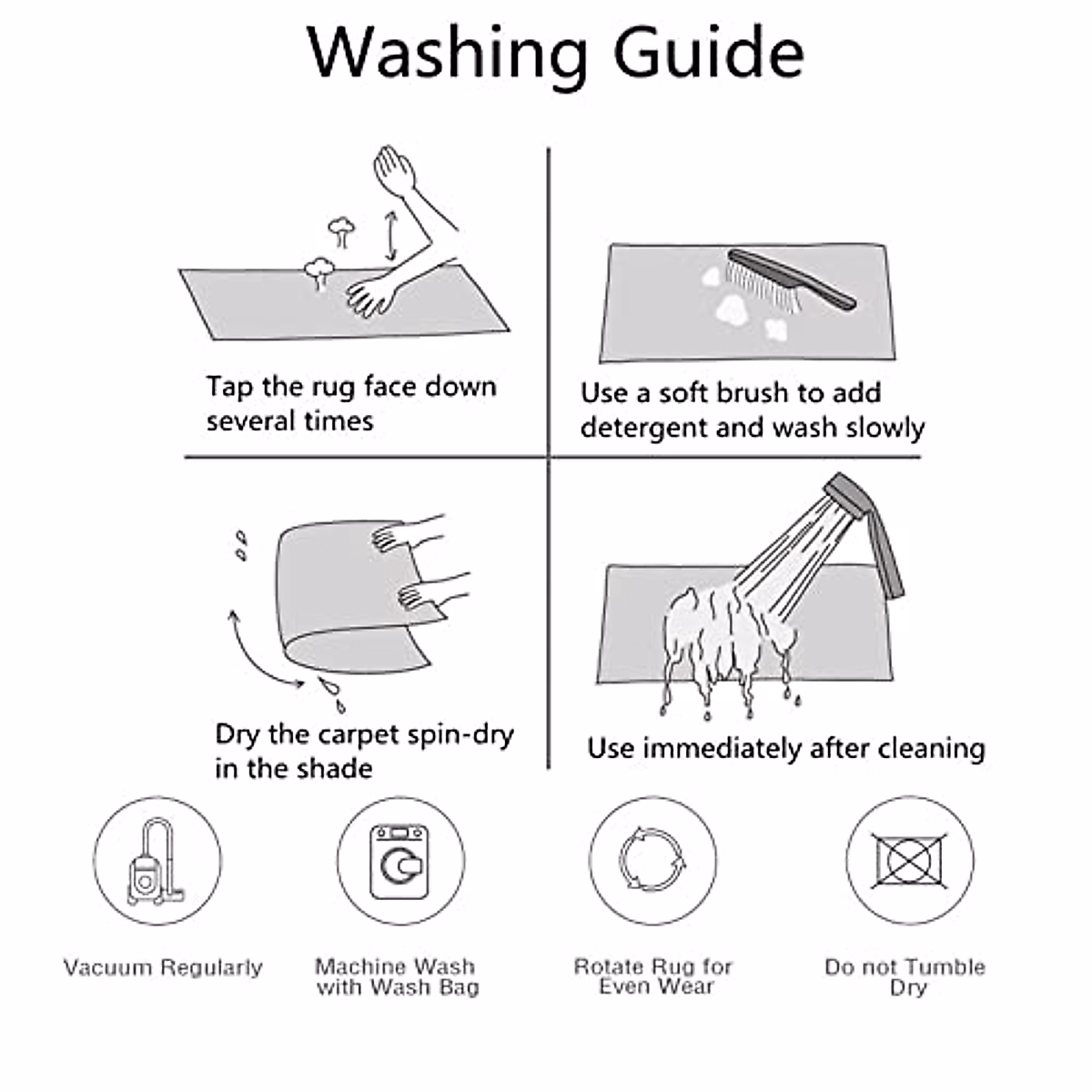 Washing Guide

Tap the rug face down several times

Use a soft brush to add detergent and wash slowly

Dry the carpet spin-dry in the shade

Use immediately after cleaning

Vacuum Regularly

Machine Wash with Wash Bag

Rotate Rug for Even Wear

Do not Tumble Dry