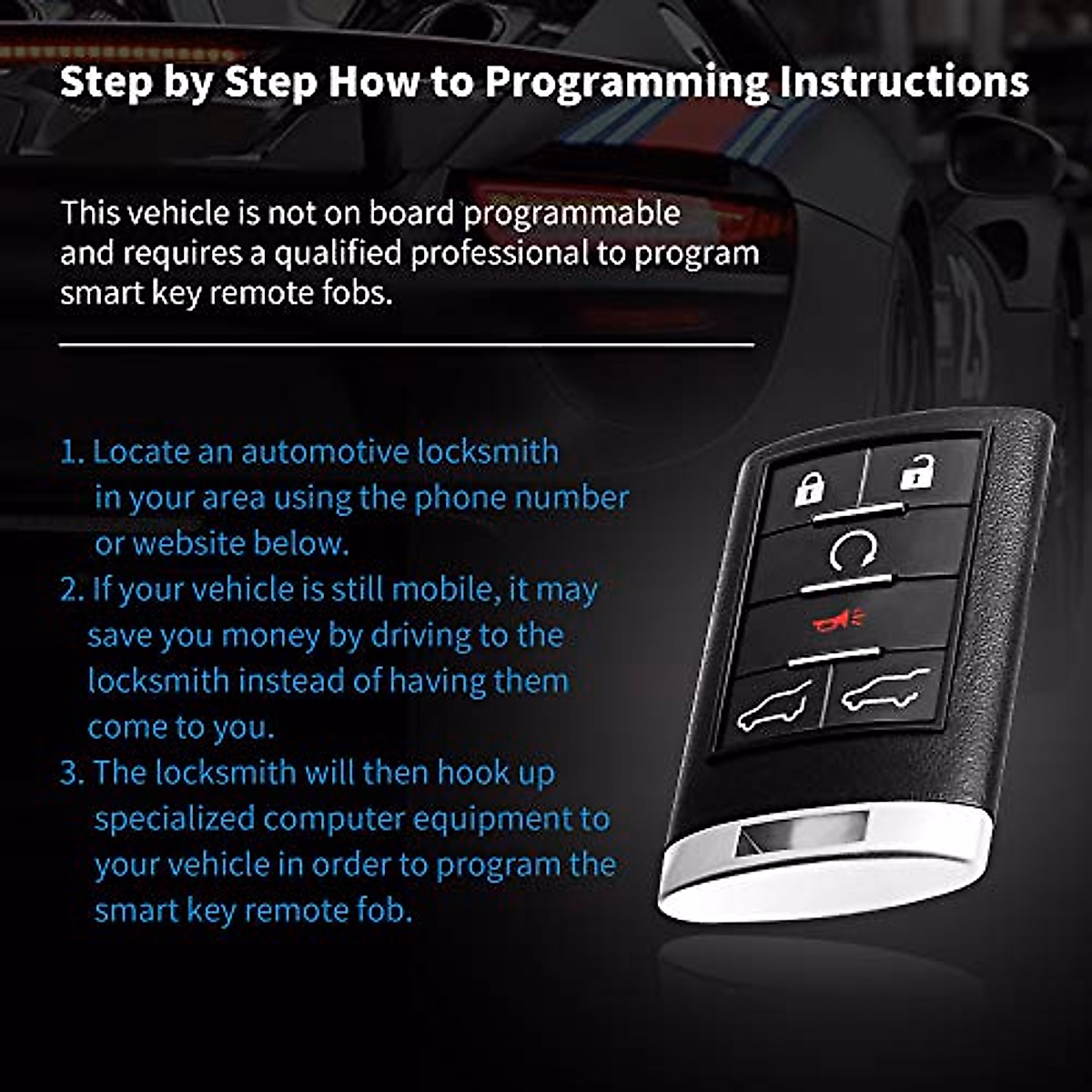 Step by Step How to Programming Instructions

This vehicle is not on board programmable and requires a qualified professional to program smart key remote fobs.

1. Locate an automotive locksmith in your area using the phone number or website below.
2. If your vehicle is still mobile, it may save you money by driving to the locksmith instead of having them come to you.
3. The locksmith will then hook up specialized computer equipment to your vehicle in order to program the smart key remote fob.